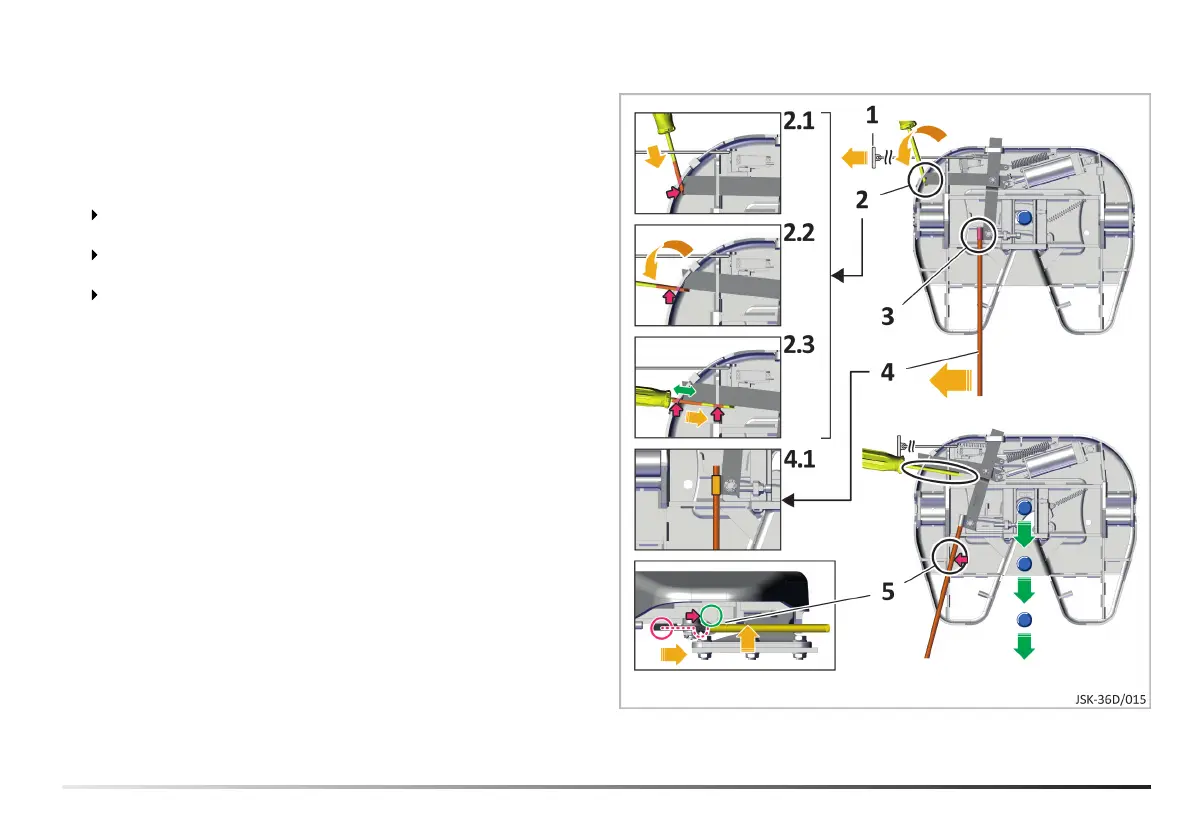 2.1

2.2

2.3

4.1

1

2

3

4

5

JSK-36D/015