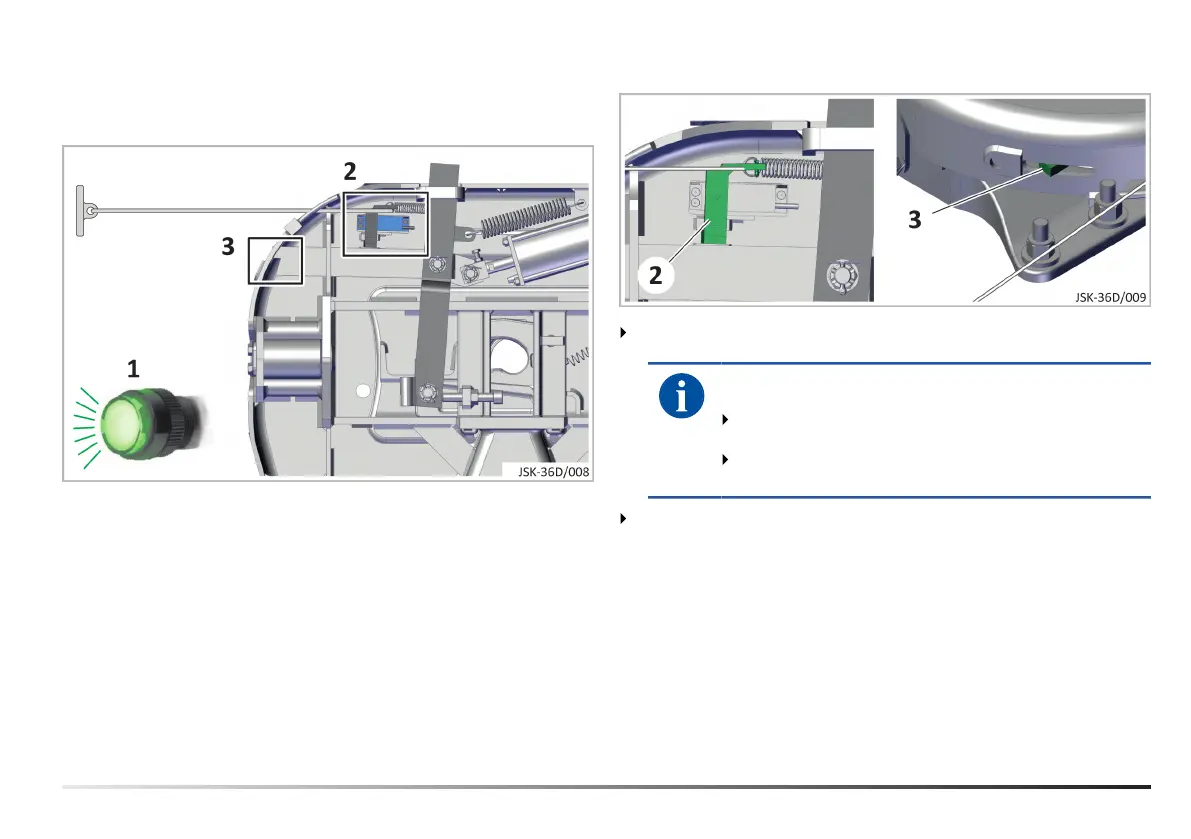 2

3

1

JSK-36D/008

2

3

JSK-36D/009