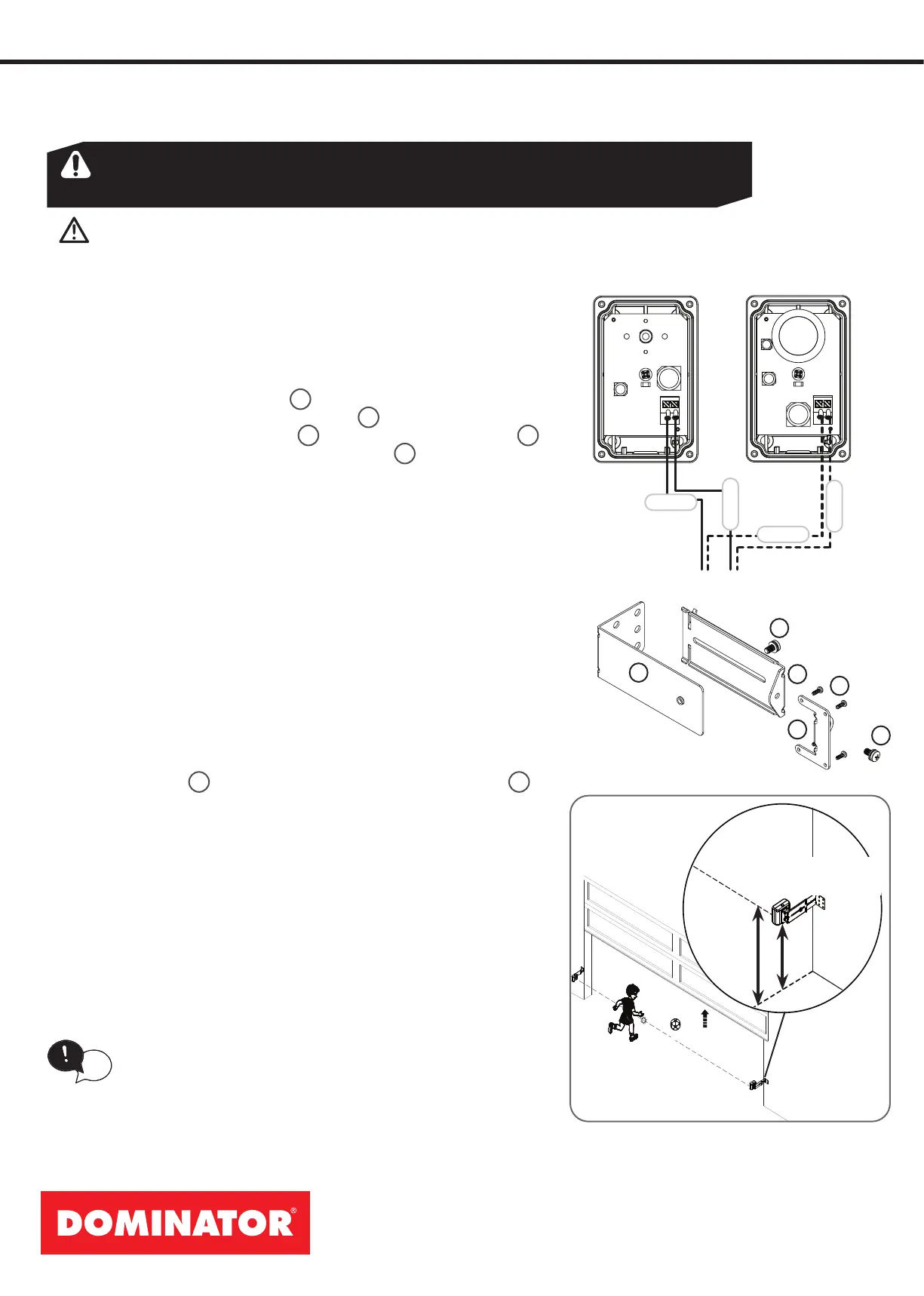 DOMINATOR®