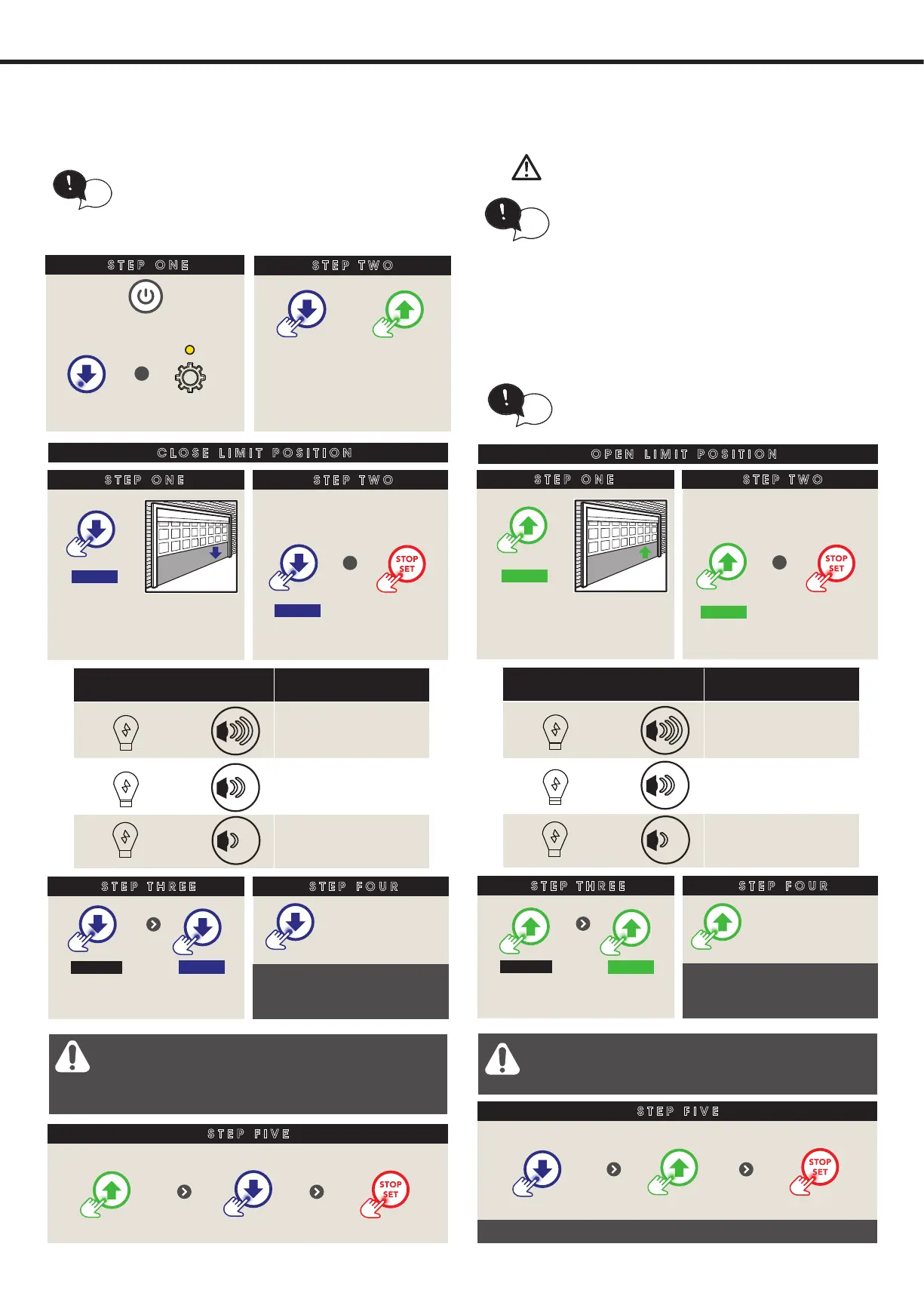 STEP ONE

STEP TWO

CLOSE LIMIT POSITION

STEP ONE

STEP TWO

STOP SET

STEP THREE

STEP FOUR

STEP FIVE

STOP SET

OPEN LIMIT POSITION

STEP ONE

STEP TWO

STOP SET

STEP THREE

STEP FOUR

STEP FIVE

STOP SET