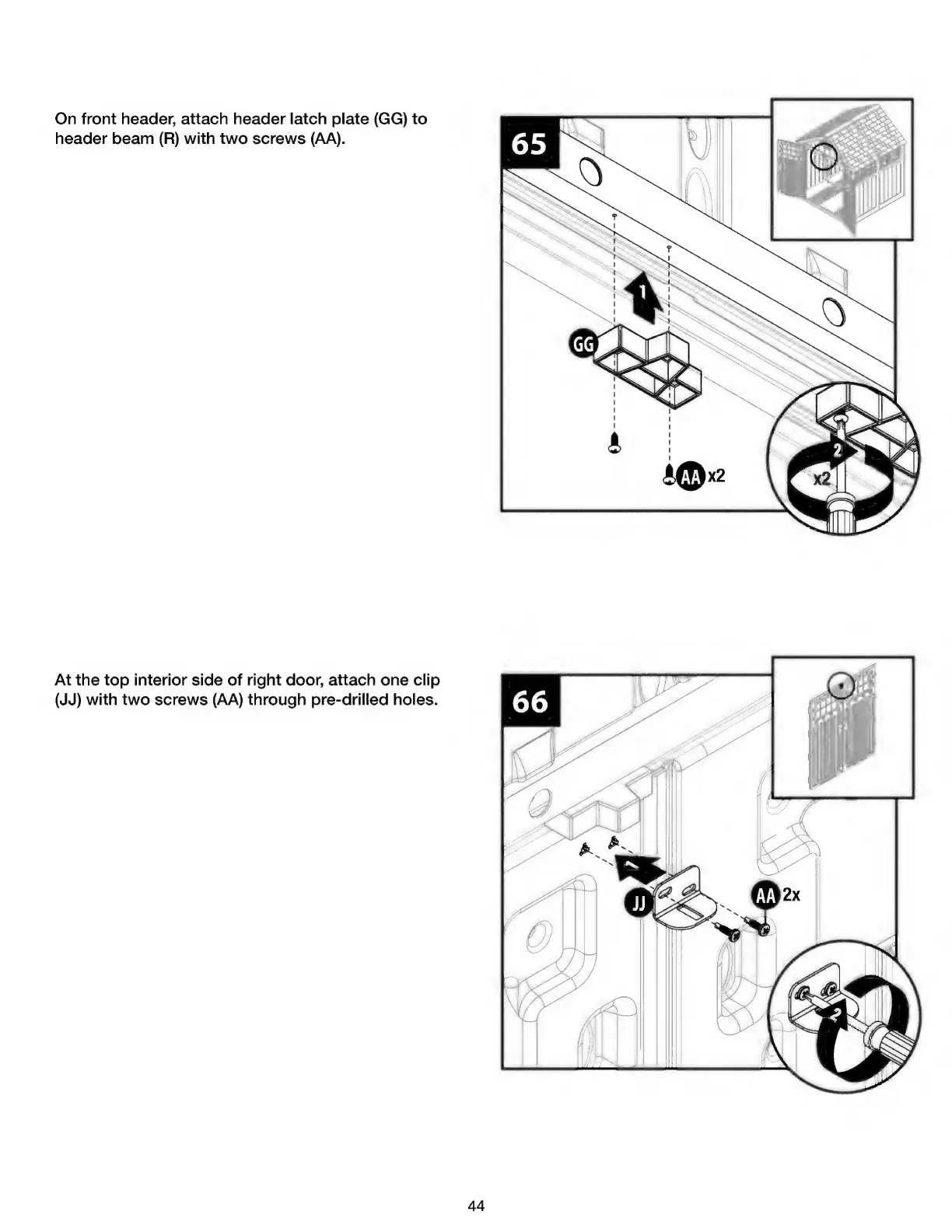 On front header, attach header latch plate (GG) to header beam (R) with two screws (AA).

65

1

GG

AA x2

2

x2

At the top interior side of right door, attach one clip (JJ) with two screws (AA) through pre-drilled holes.

66

1

JJ

AA 2x

2

44