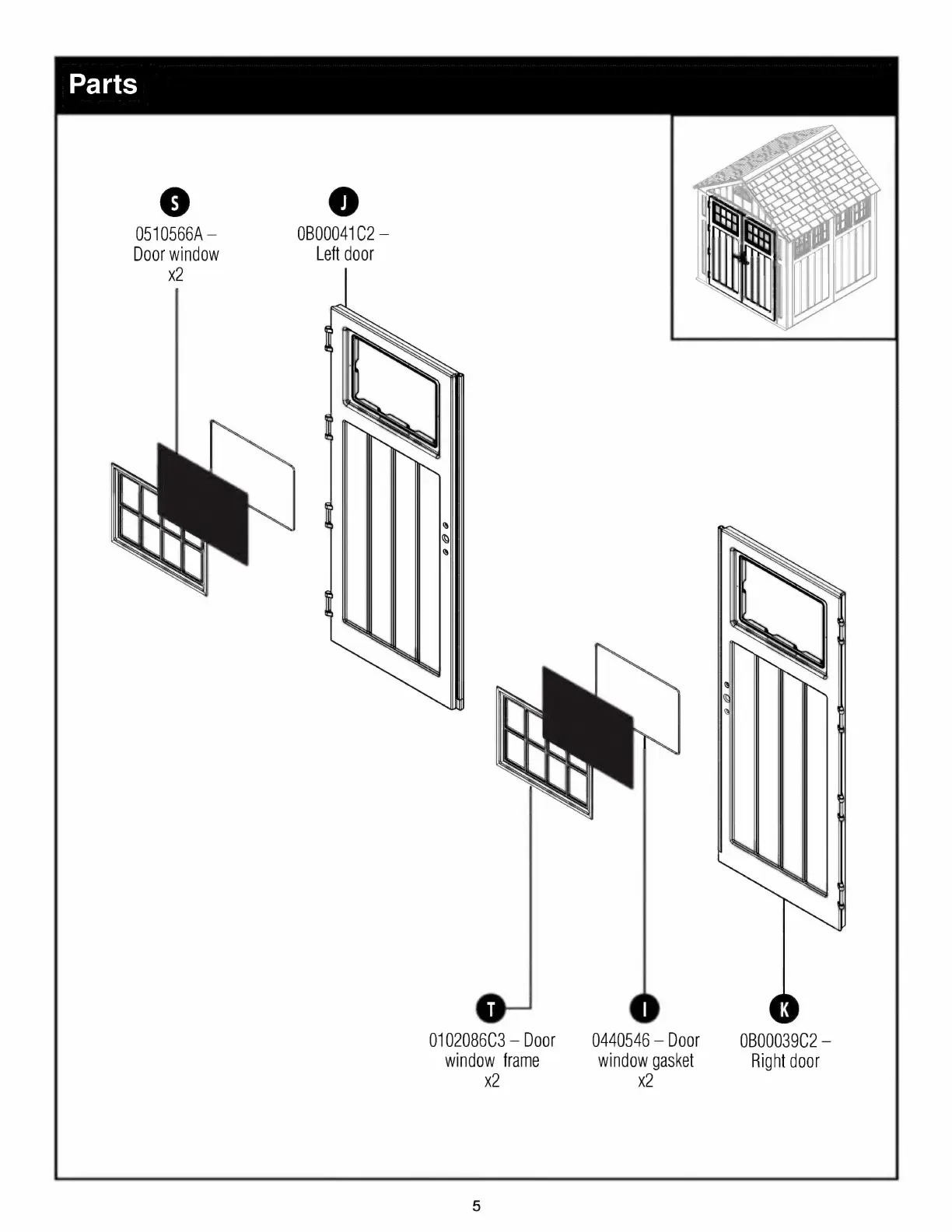 Parts

S
0510566A – Door window x2

J
0B00041C2 – Left door

T
0102086C3 – Door window frame x2

I
0440546 – Door window gasket x2

K
0B00039C2 – Right door

5