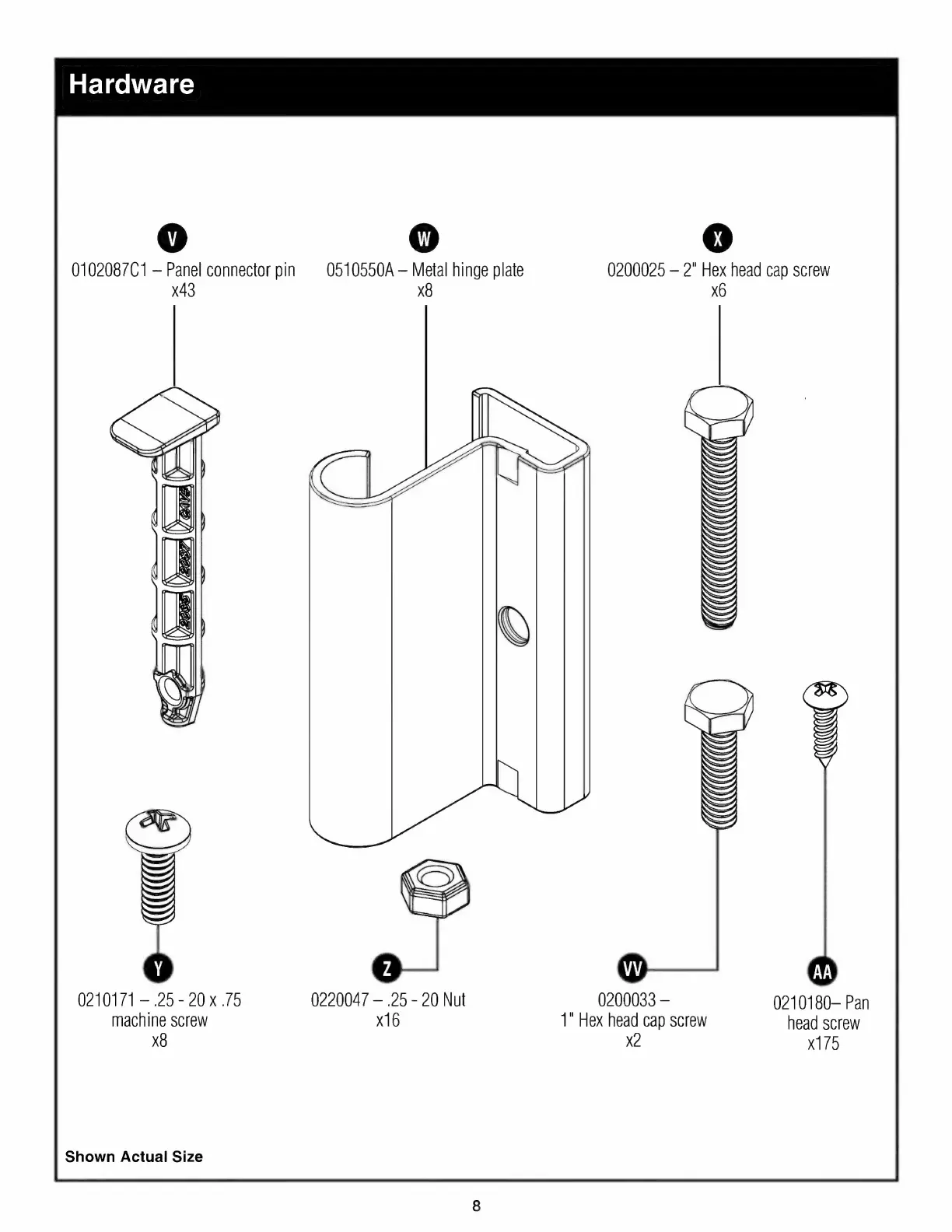 Hardware

V
0102087C1 – Panel connector pin
x43

W
0510550A – Metal hinge plate
x8

X
0200025 – 2" Hex head cap screw
x6

Y
0210171 – .25 - 20 x .75
machine screw
x8

Z
0220047 – .25 - 20 Nut
x16

VV
0200033 –
1" Hex head cap screw
x2

AA
0210180– Pan
head screw
x175

Shown Actual Size

8