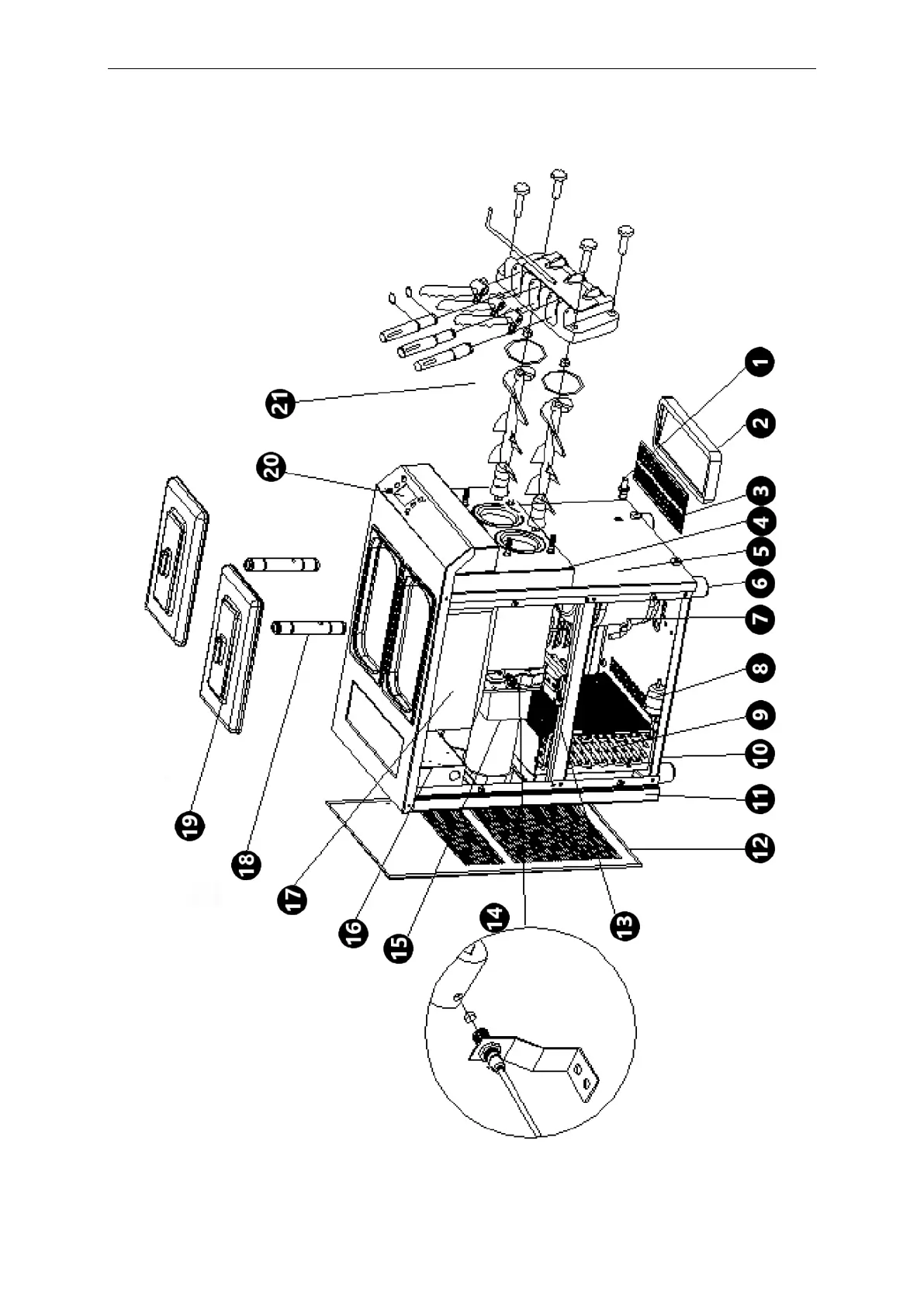 1
2
3
4
5
6
7
8
9
10
11
12
13
14
15
16
17
18
19
20
21