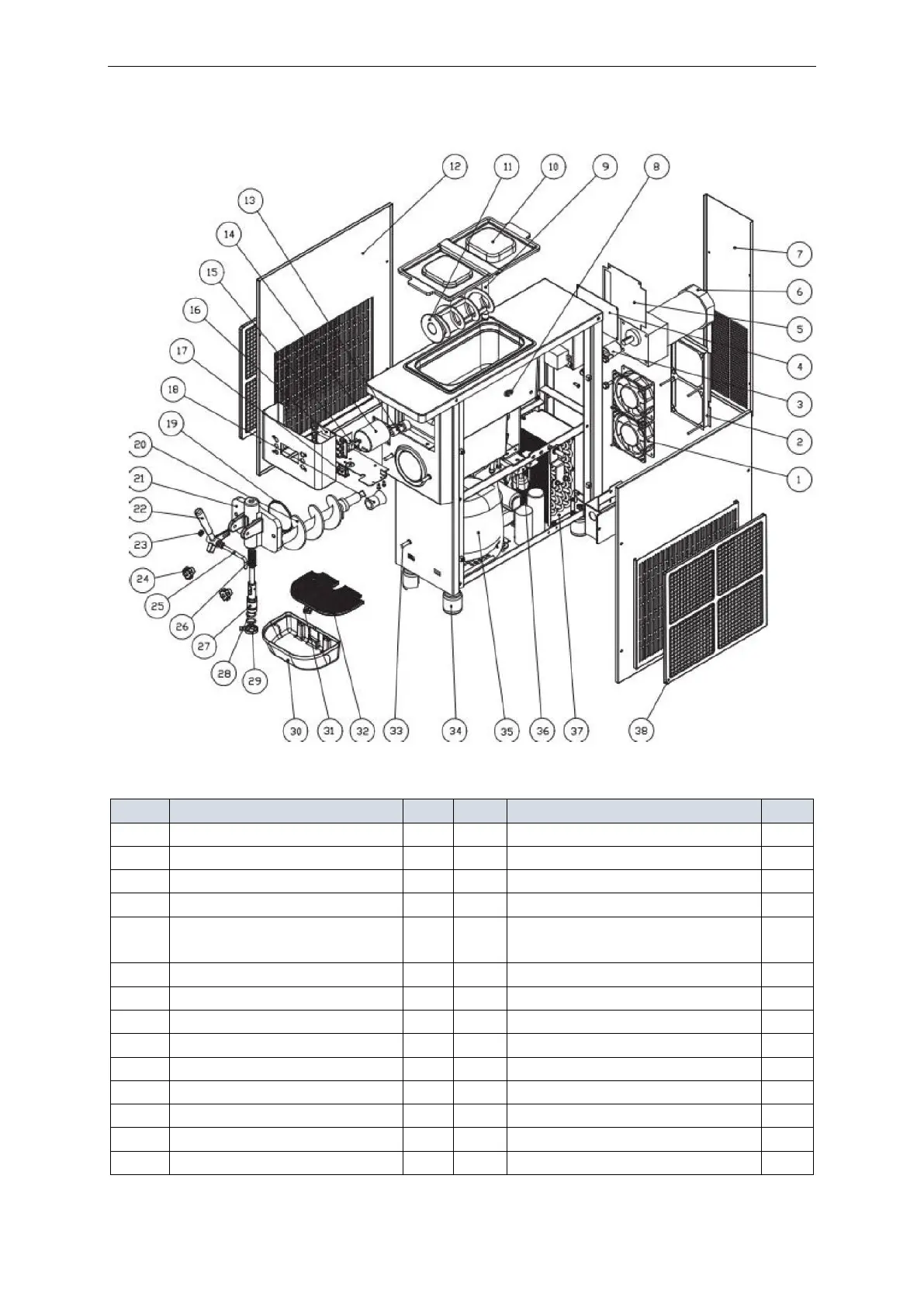 12 11 10 9 8

13

14

15

16

17

18

19

20

21

22

23

24

25

26

27

28

29

7

6

5

4

3

2

1

30 31 32 33 34 35 36 37 38