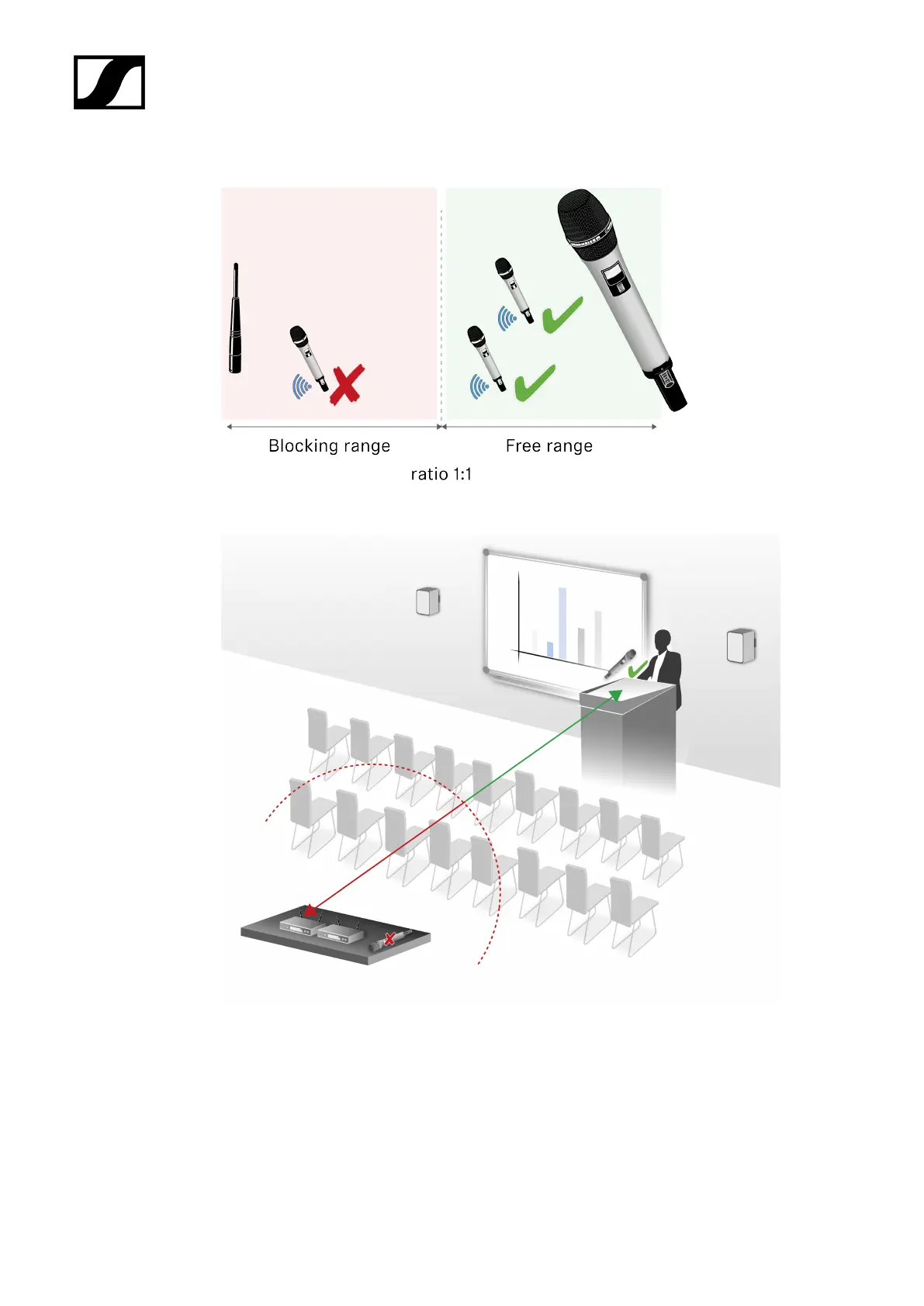 Blocking range

Free range

ratio 1:1