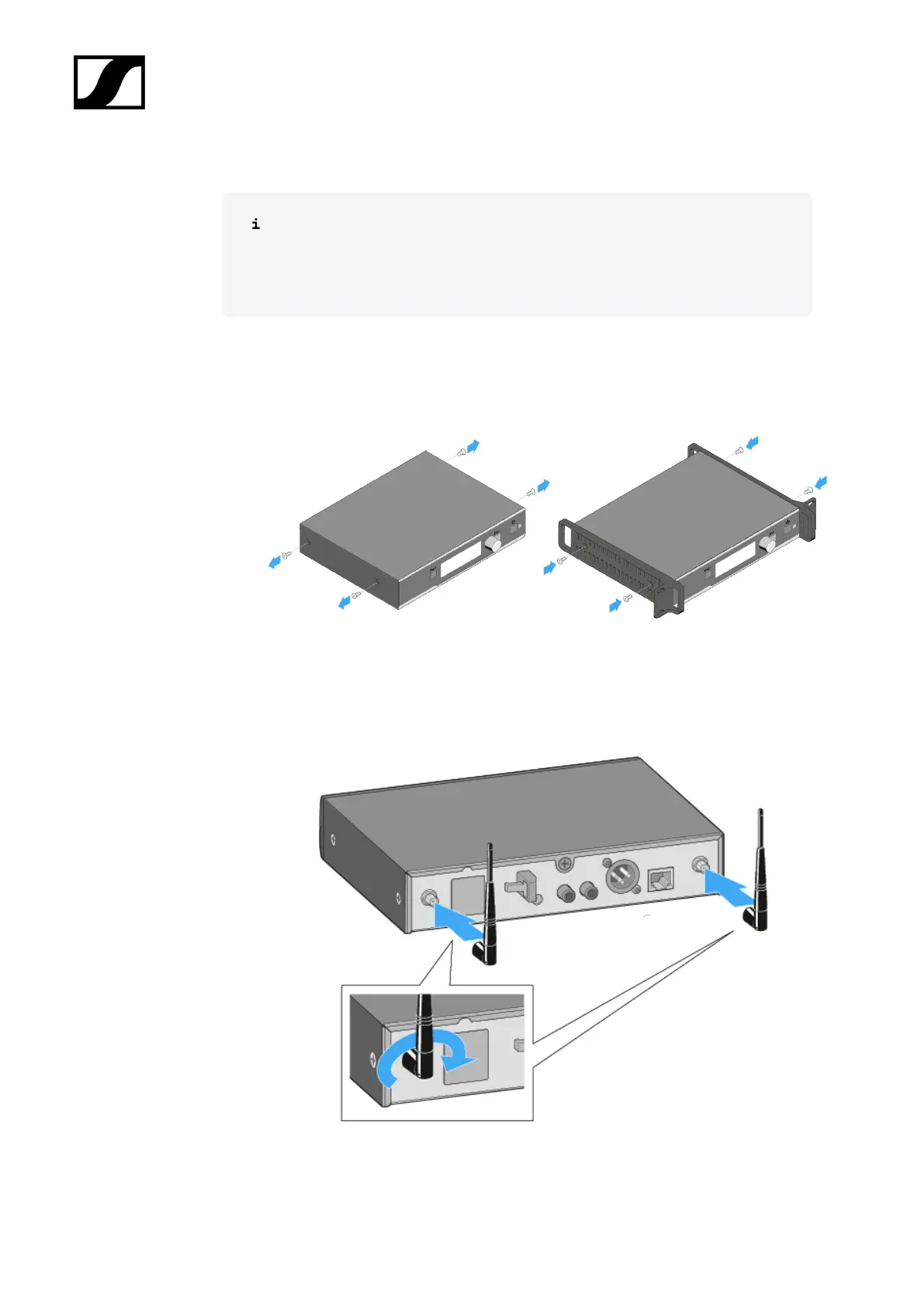 i