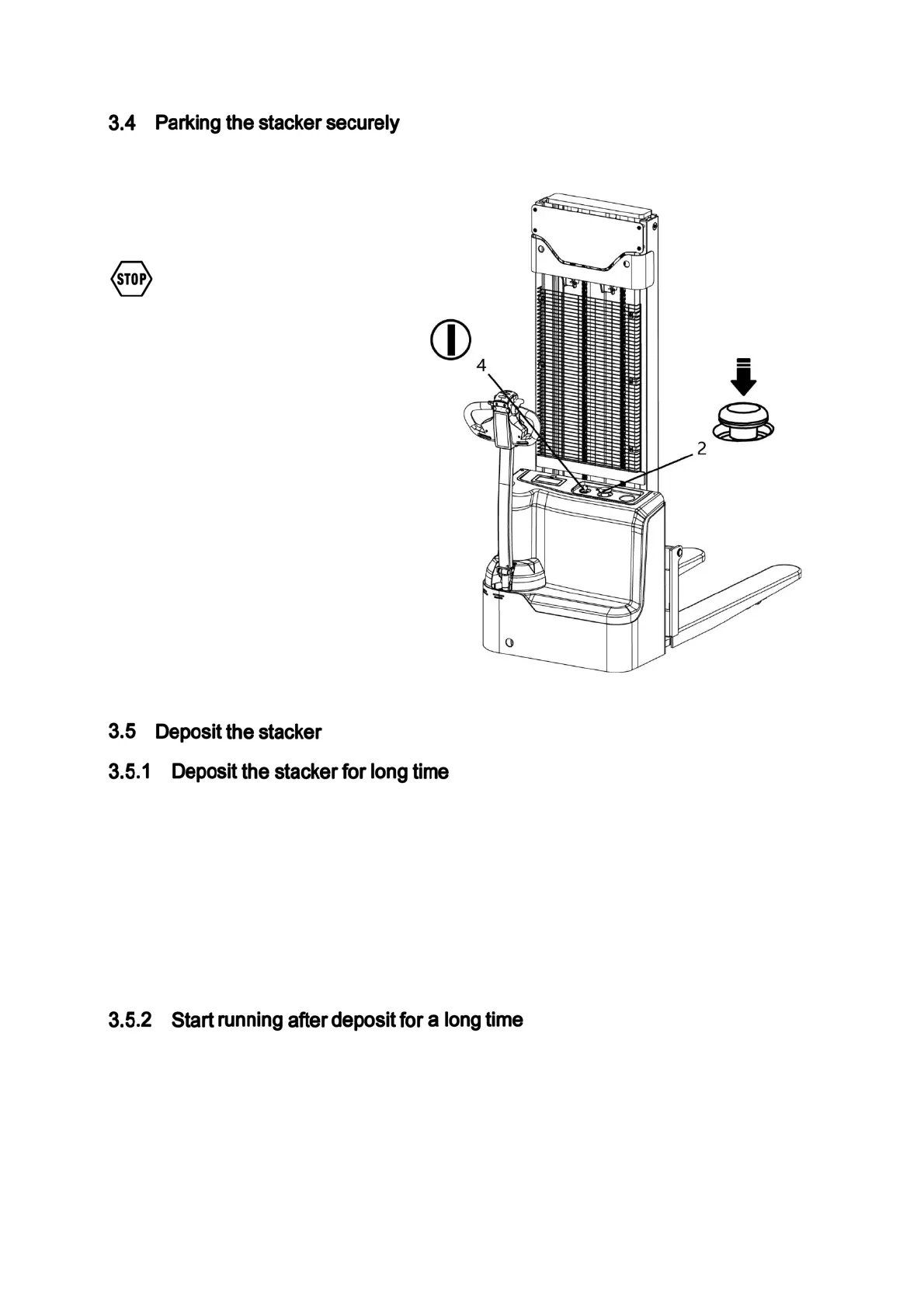 3.4 Parking the stacker securely

STOP

4

2

3.5 Deposit the stacker

3.5.1 Deposit the stacker for long time

3.5.2 Start running after deposit for a long time