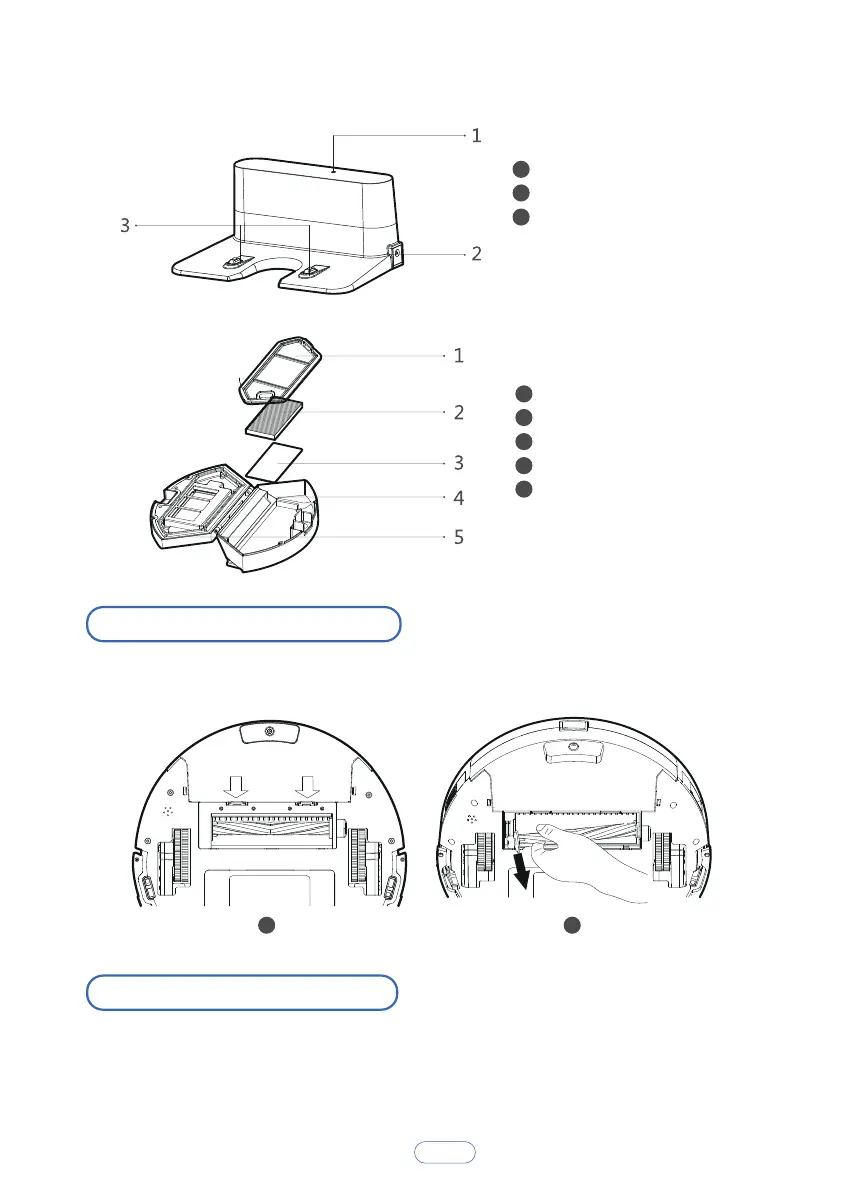 1
3
2

1
2
3
4
5