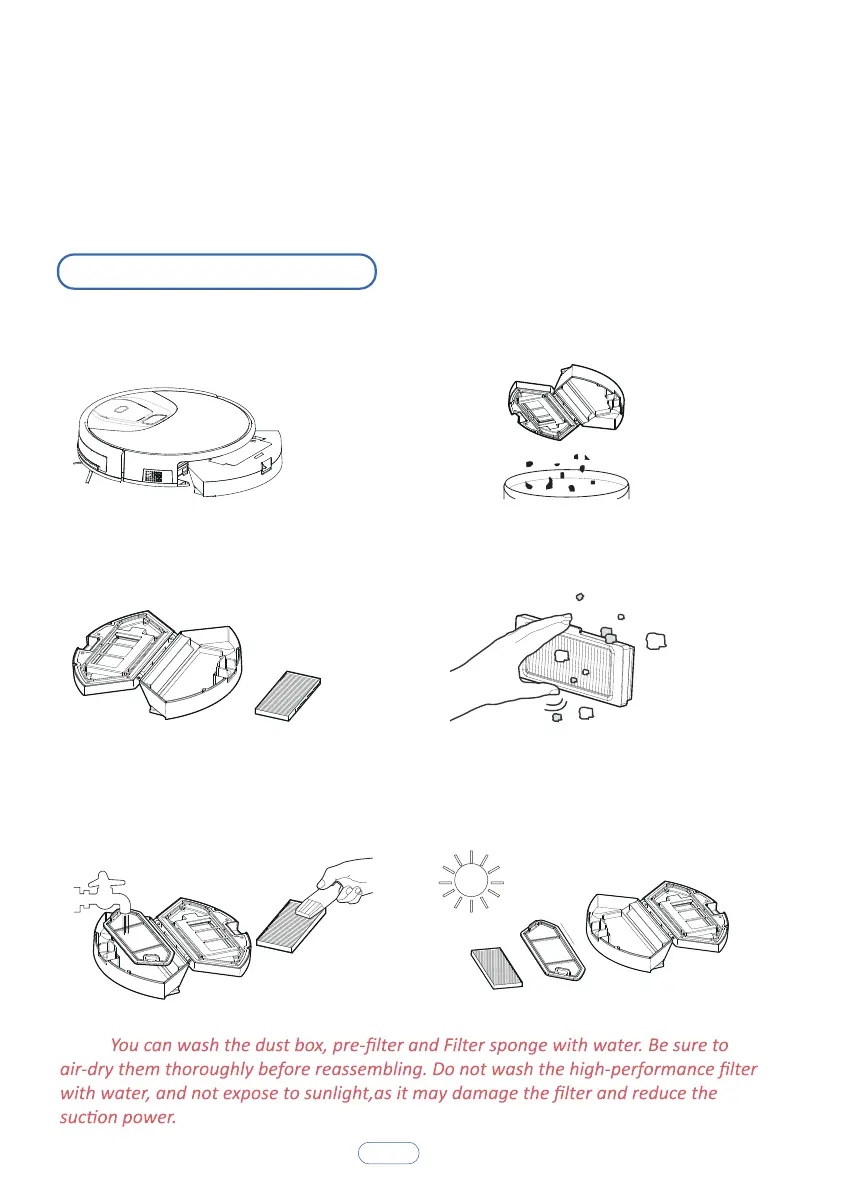 You can wash the dust box, pre-filter and Filter sponge with water. Be sure to air-dry them thoroughly before reassembling. Do not wash the high-performance filter with water, and not expose to sunlight,as it may damage the filter and reduce the suction power.