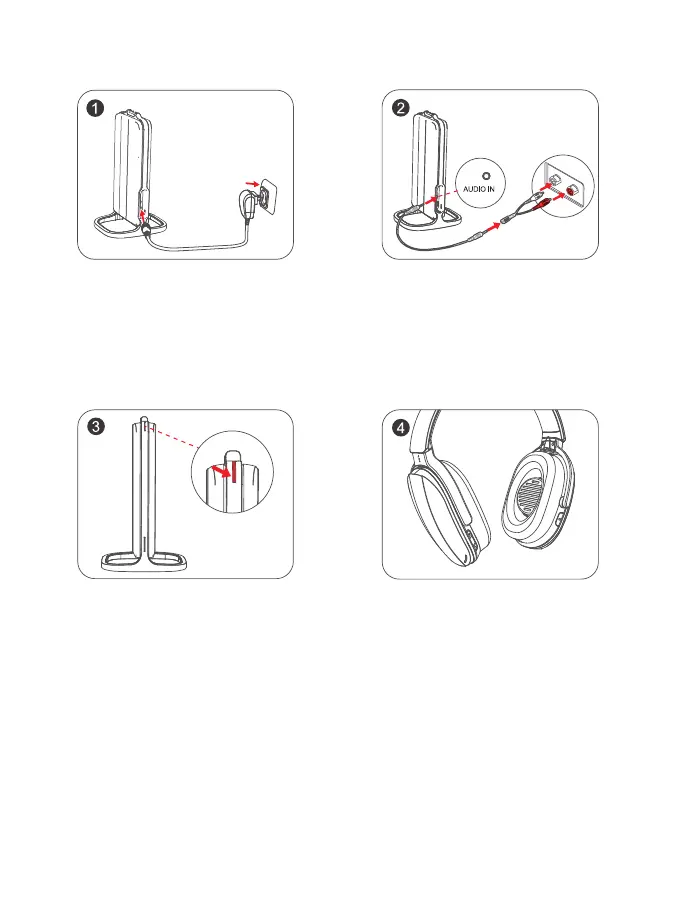 1

2

AUDIO IN

3

4