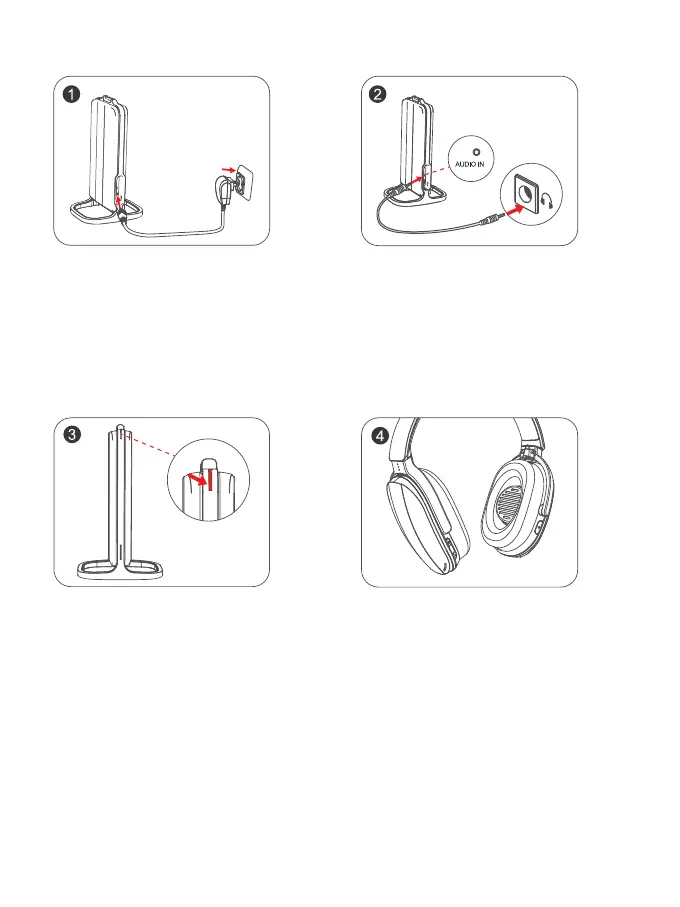 1

2

AUDIO IN

3

4