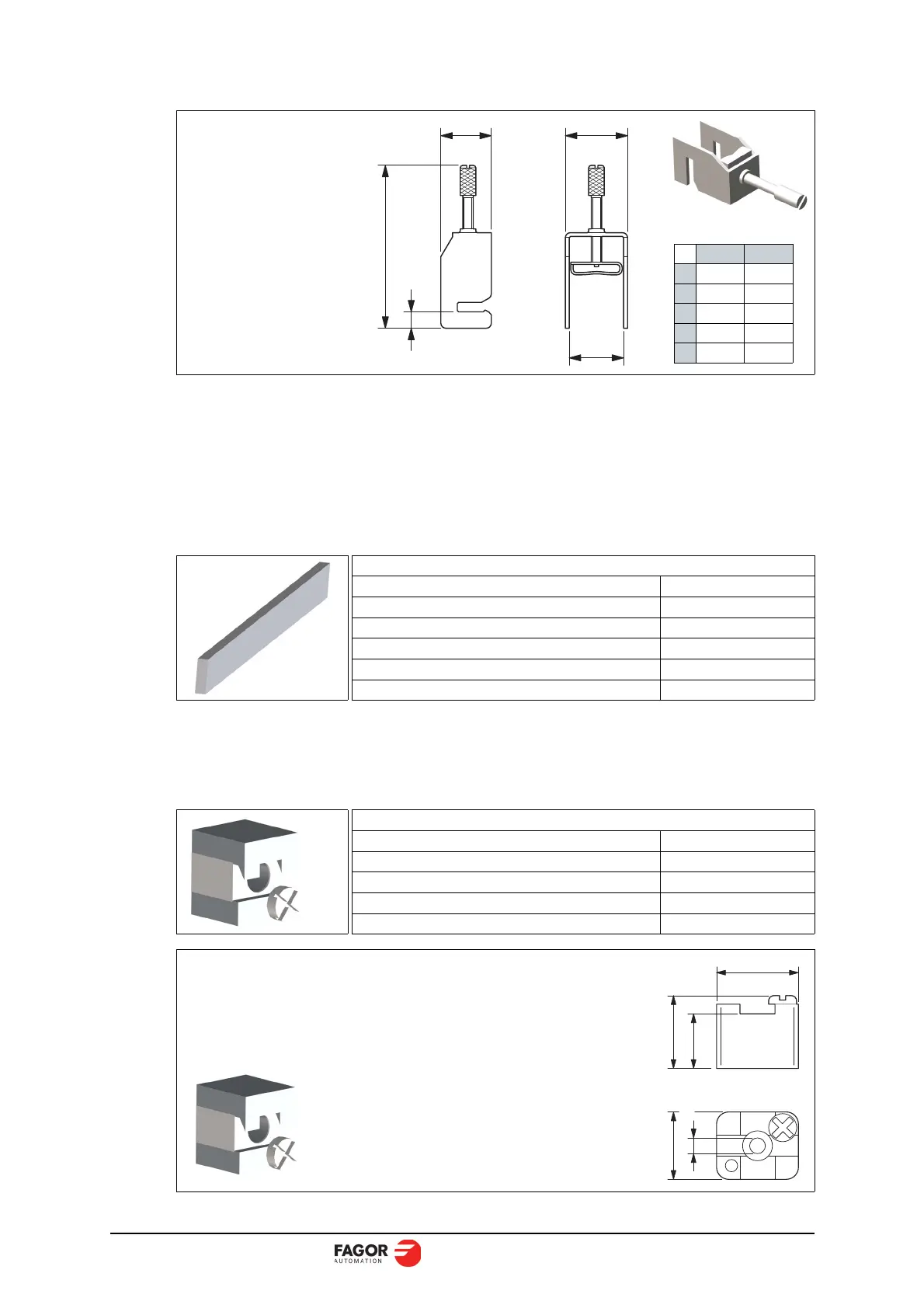 FAGOR
AUTOMATION