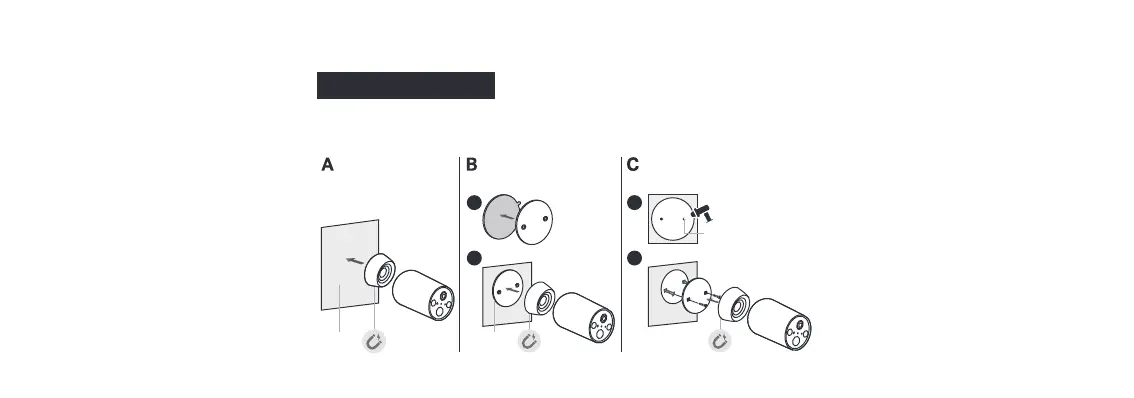 A

B

C