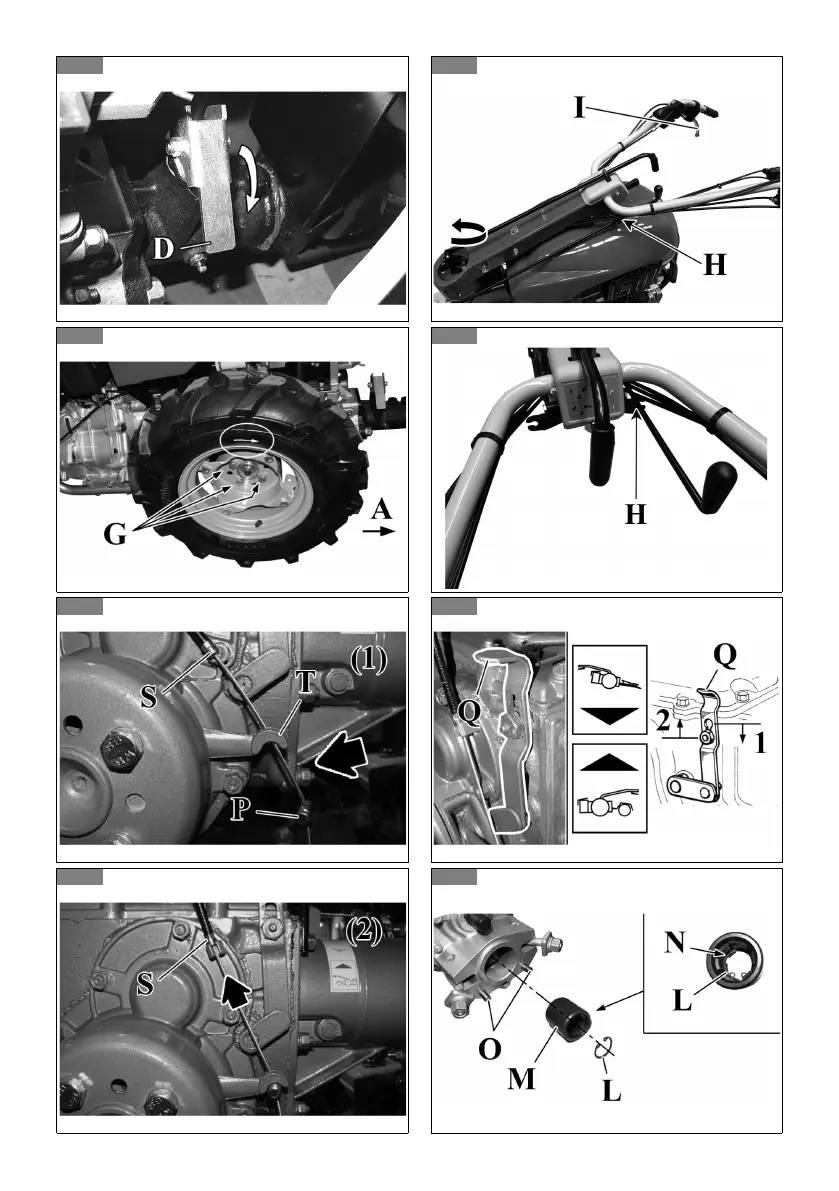 D

I

H

G

A

H

S

T

(1)

P

Q

Q

2

1

S

(2)

N

L

O

M

L