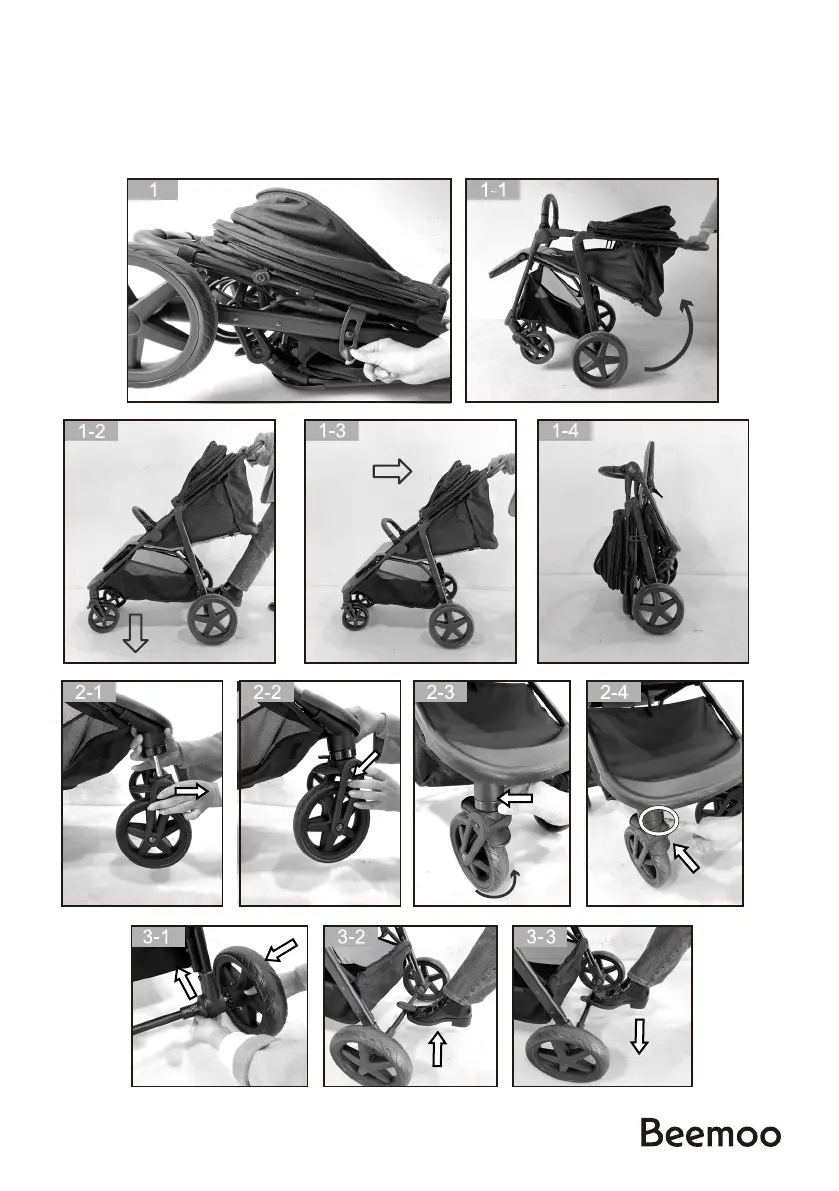 1

1-1

1-2

1-3

1-4

2-1

2-2

2-3

2-4

3-1

3-2

3-3

Beemoo