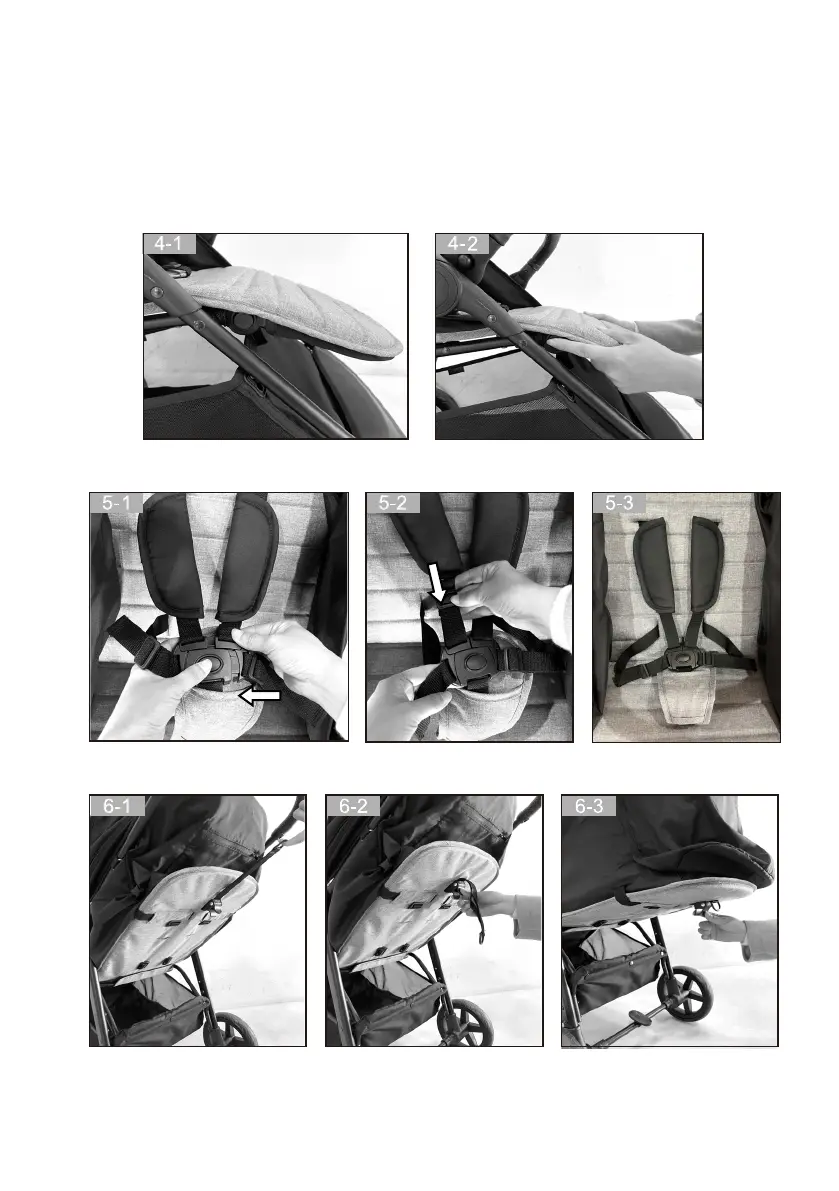 4-1

4-2

5-1

5-2

5-3

6-1

6-2

6-3