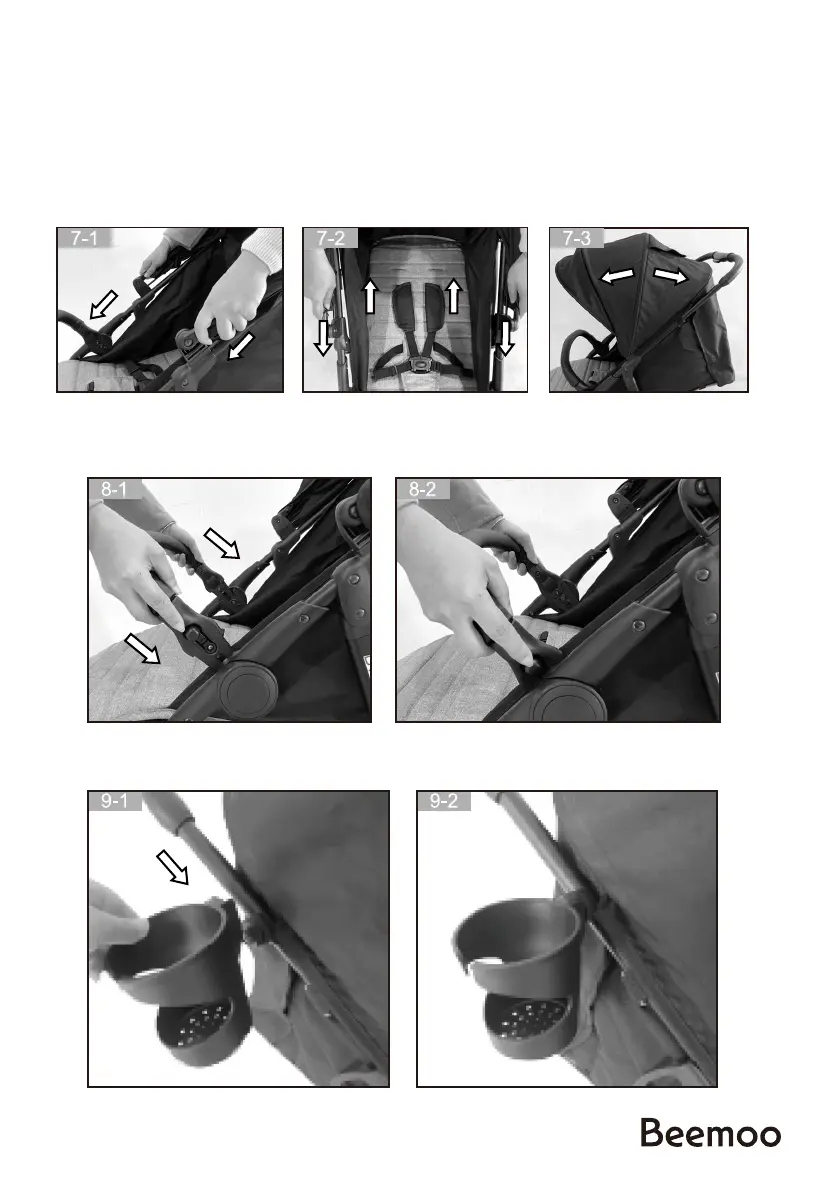 7-1

7-2

7-3

8-1

8-2

9-1

9-2

Beemoo