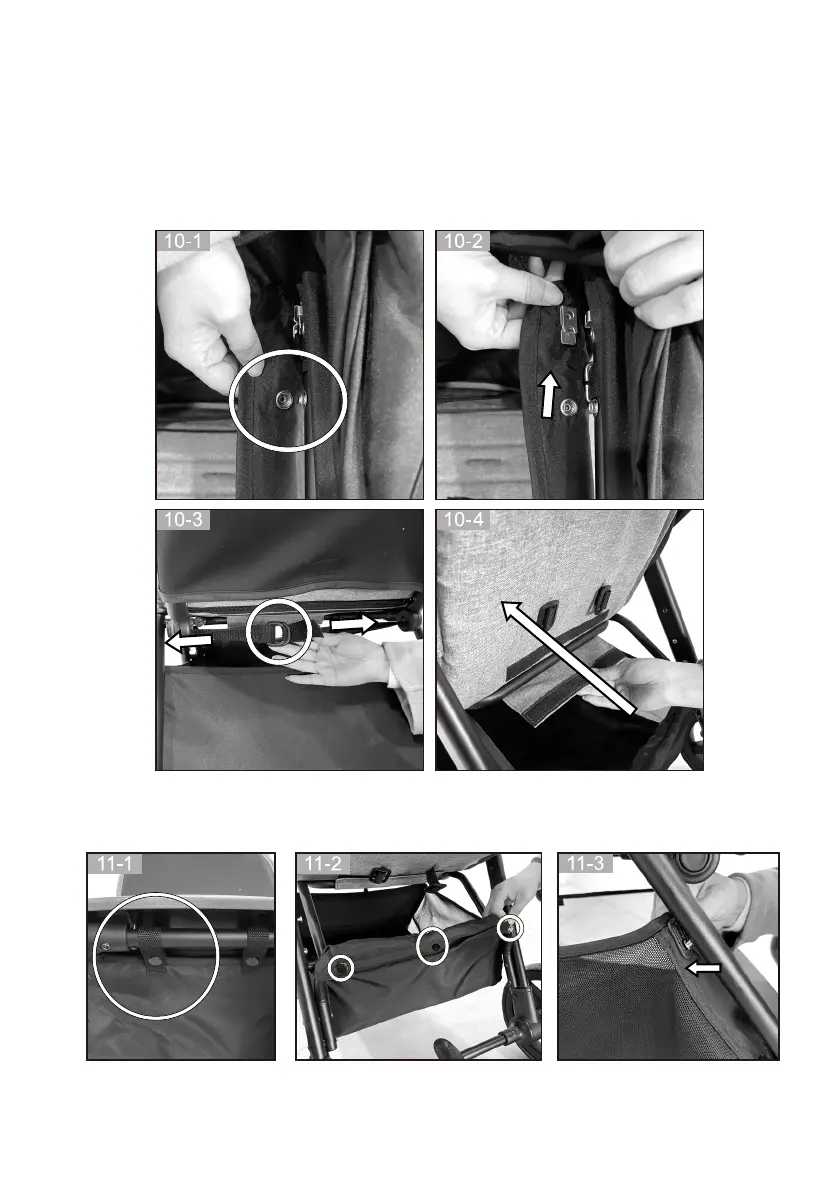 10-1

10-2

10-3

10-4

11-1

11-2

11-3