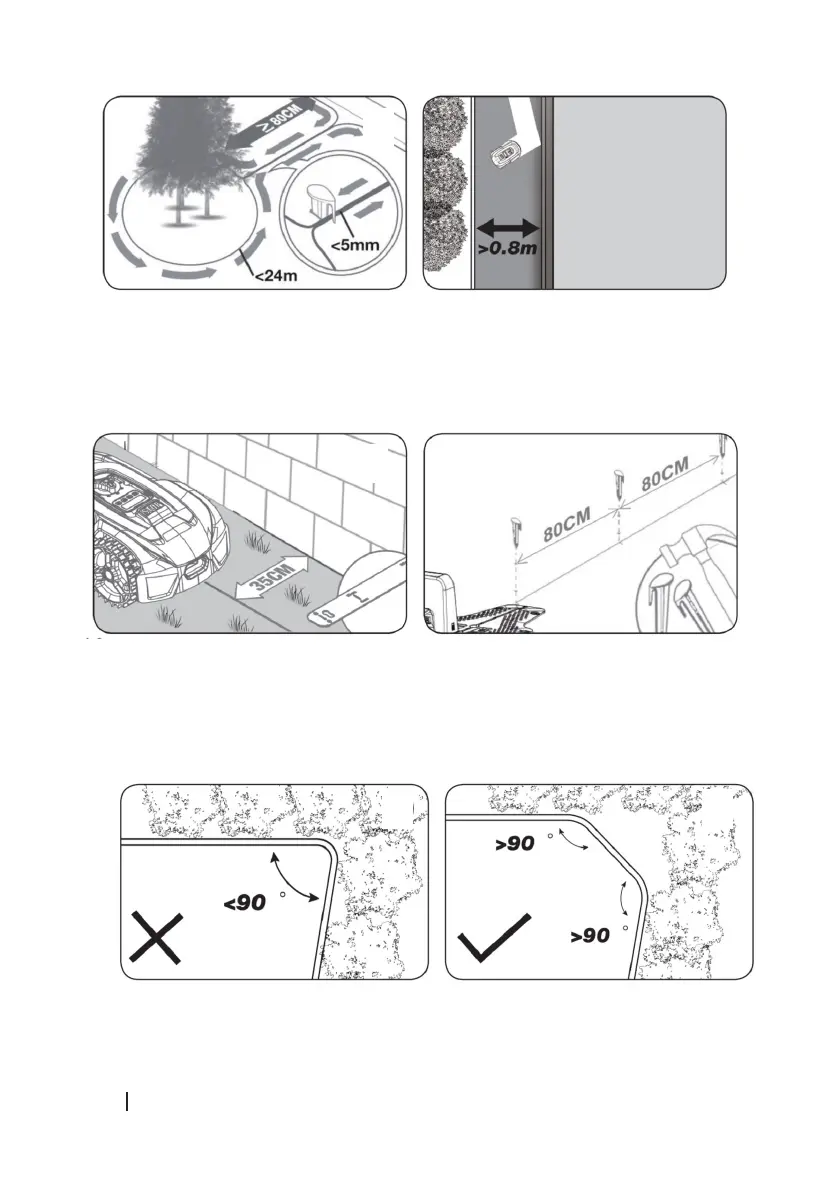 ≥ 80CM
<5mm
<24m
>0.8m

35CM
80CM
80CM

<90 °
>90 °
>90 °