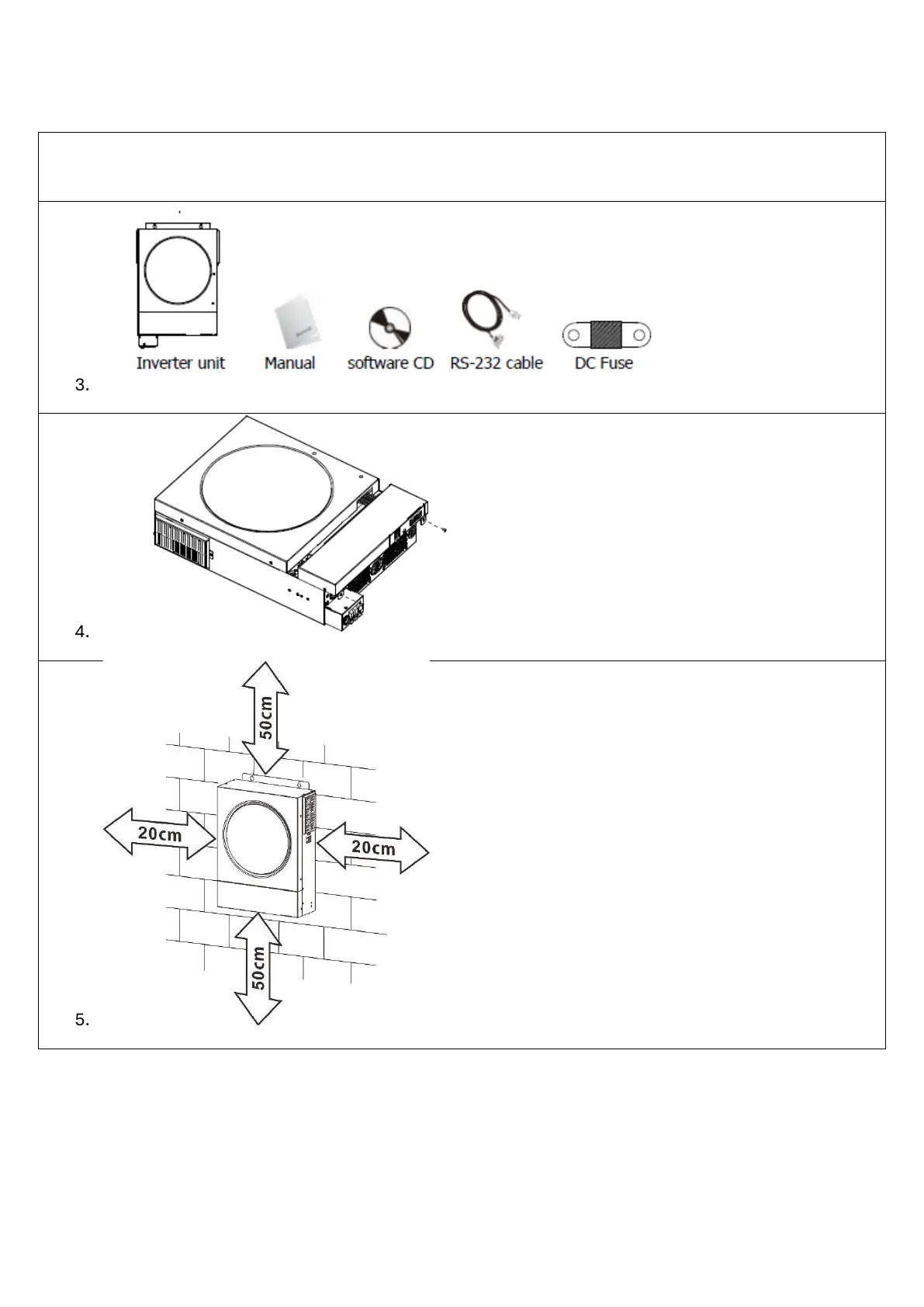 Inverter unit Manual software CD RS-232 cable DC Fuse

3.

4.

50cm

20cm

20cm

50cm

5.