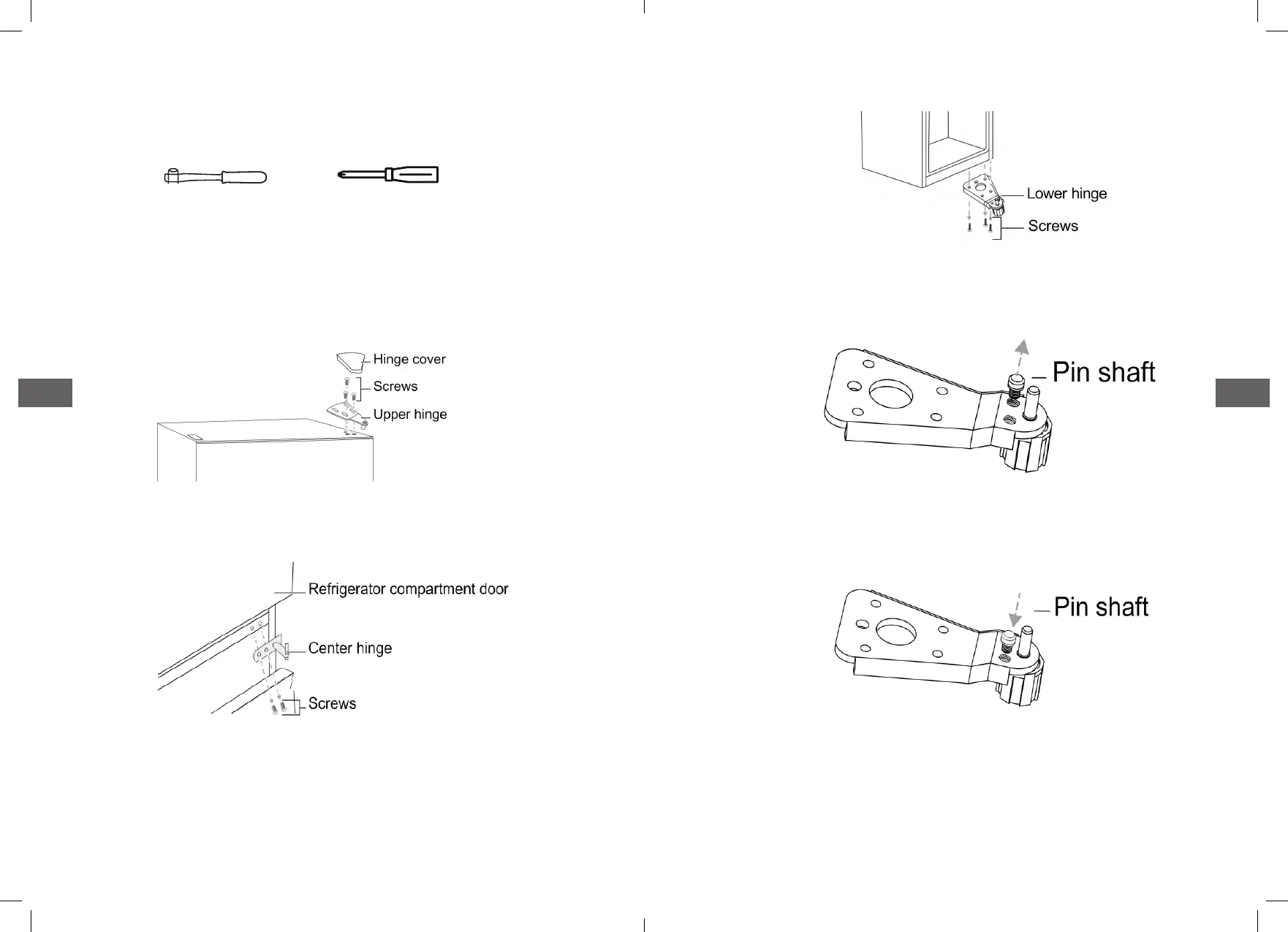 Hinge cover
Screws
Upper hinge

Refrigerator compartment door
Center hinge
Screws

Lower hinge
Screws

Pin shaft

Pin shaft