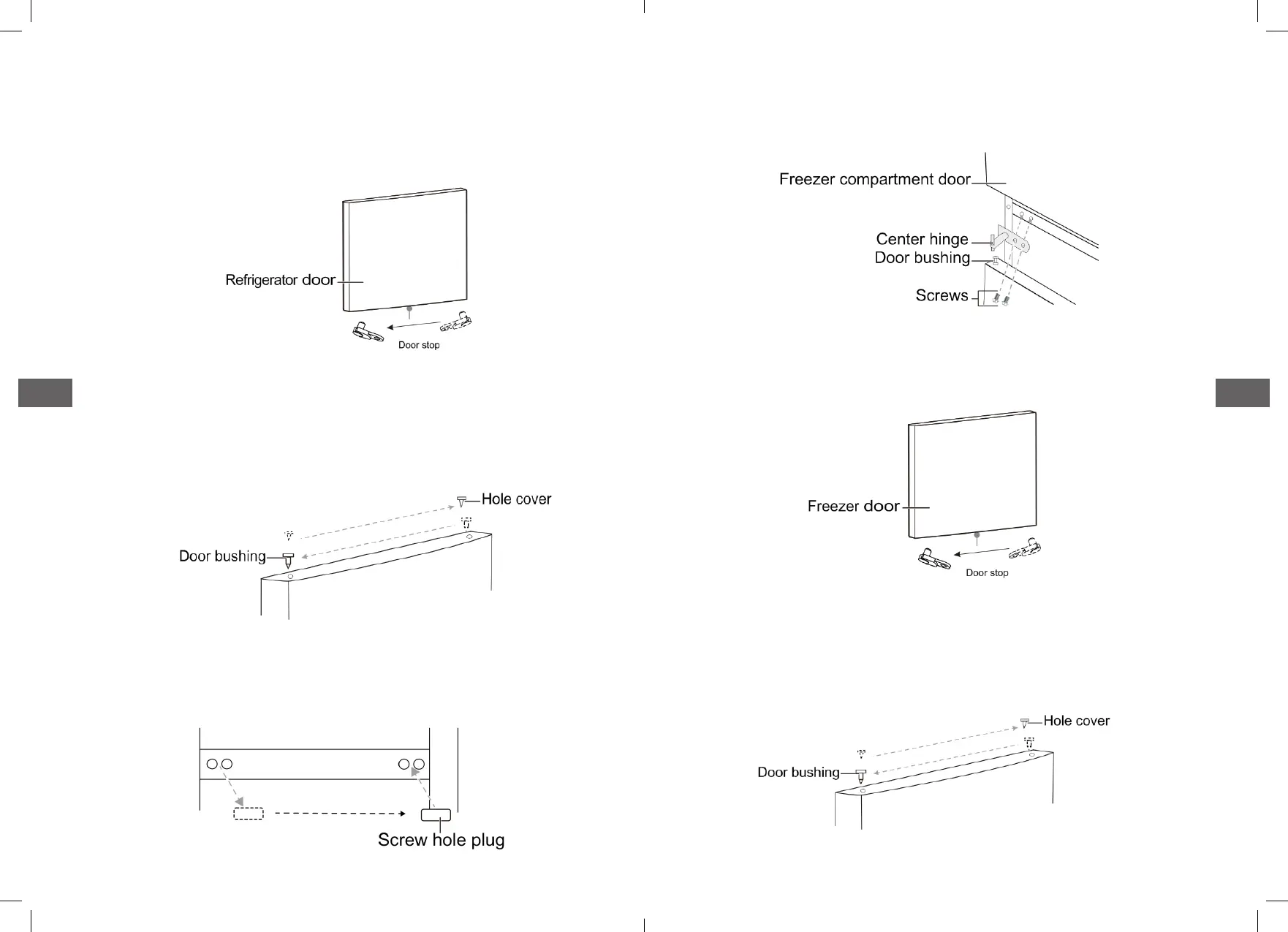 Refrigerator door

Door stop

Hole cover

Door bushing

Screw hole plug

Freezer compartment door

Center hinge

Door bushing

Screws

Freezer door

Door stop

Hole cover

Door bushing