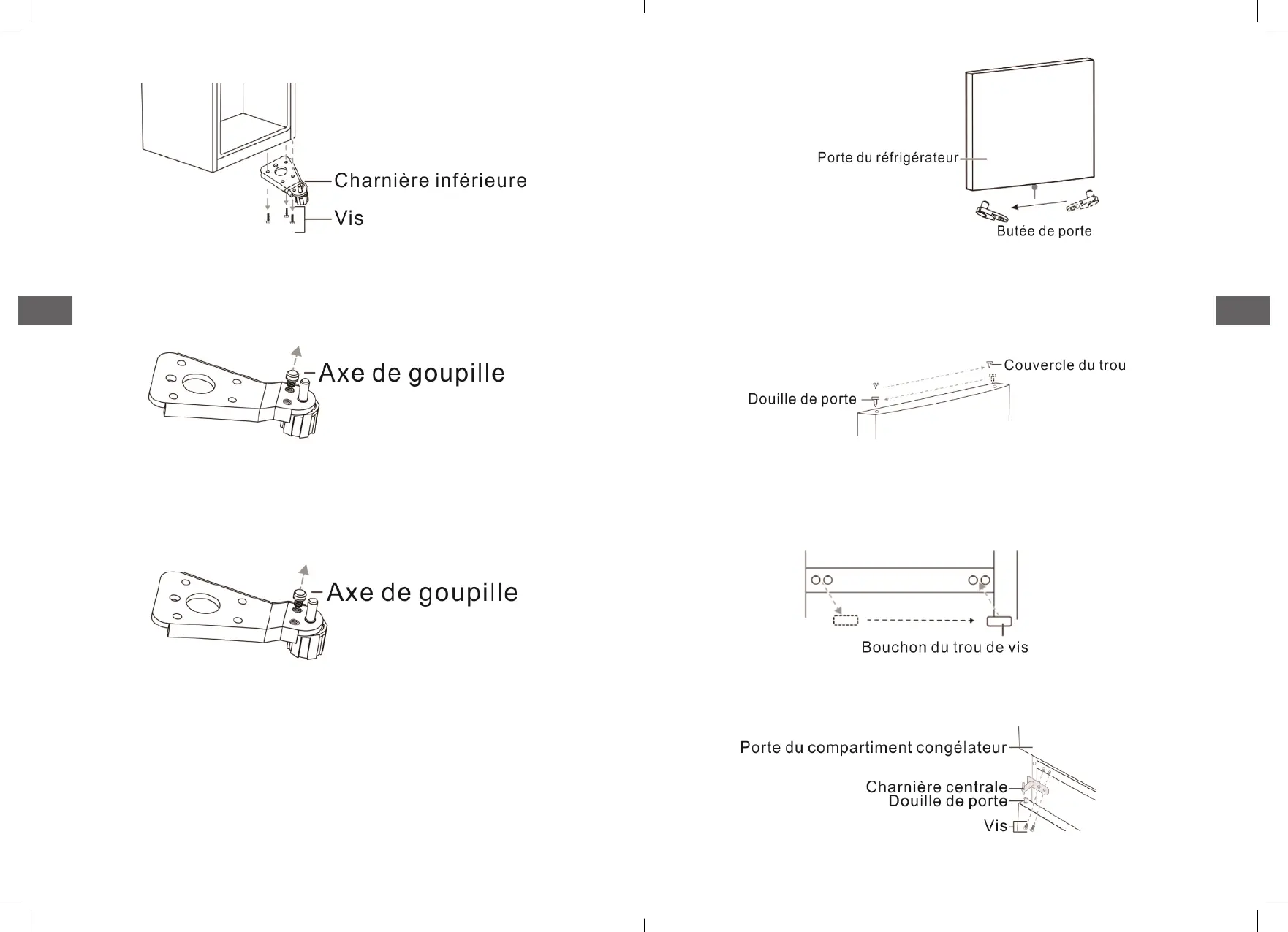 Charnière inférieure
Vis

Axe de goupille

Axe de goupille

Porte du réfrigérateur
Butée de porte

Couvercle du trou
Douille de porte

Bouchon du trou de vis

Porte du compartiment congélateur
Charnière centrale
Douille de porte
Vis