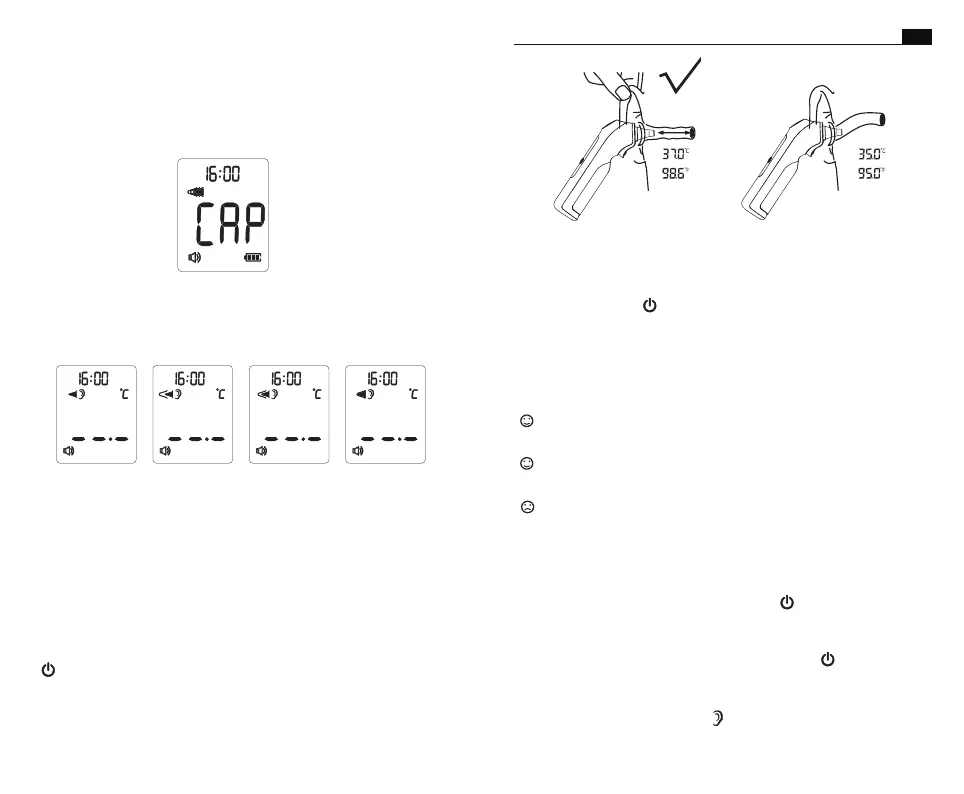 16:00

CAP

16:00

°C

16:00

°C

16:00

°C

16:00

°C

37.0°C

98.6°F

35.0°C

95.0°F