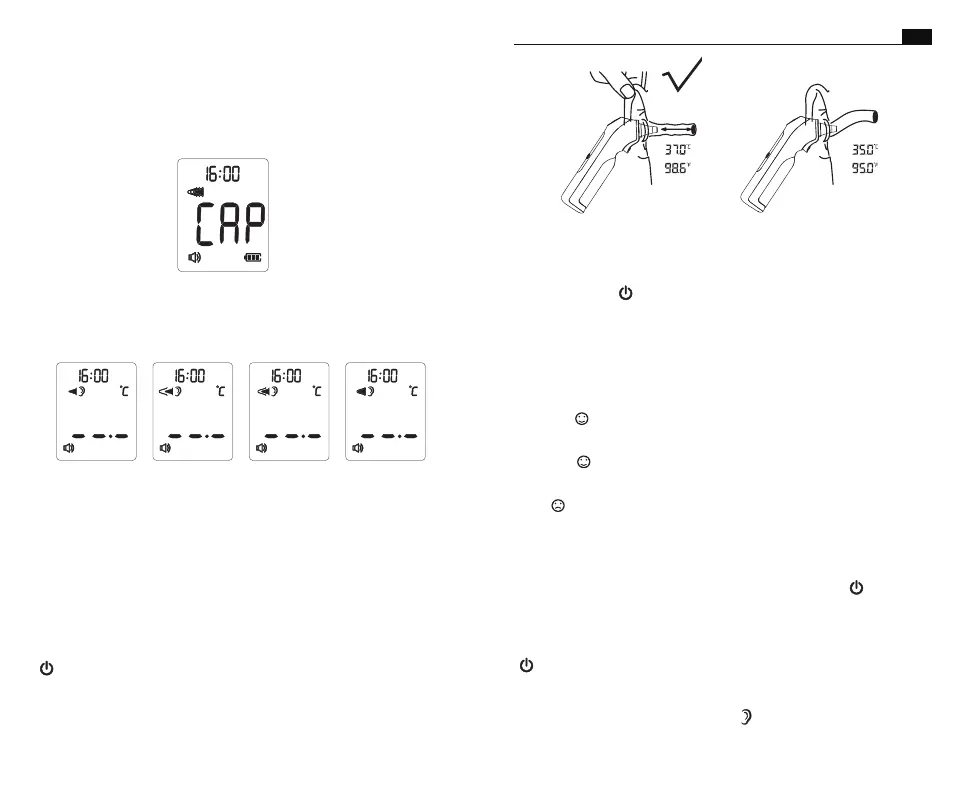 16:00

CAP

16:00
°C

16:00
°C

16:00
°C

16:00
°C

37.0°C
98.6°F

35.0°C
95.0°F