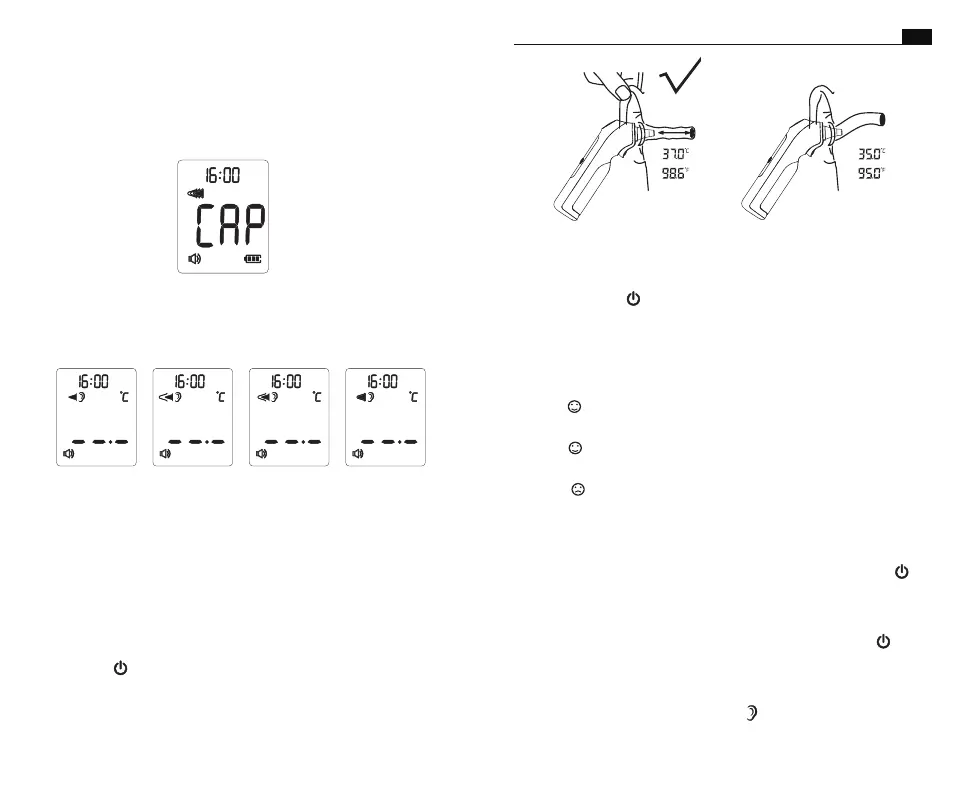 16:00

CAP

16:00 °C

16:00 °C

16:00 °C

16:00 °C

37.0°C
98.6°F

35.0°C
95.0°F