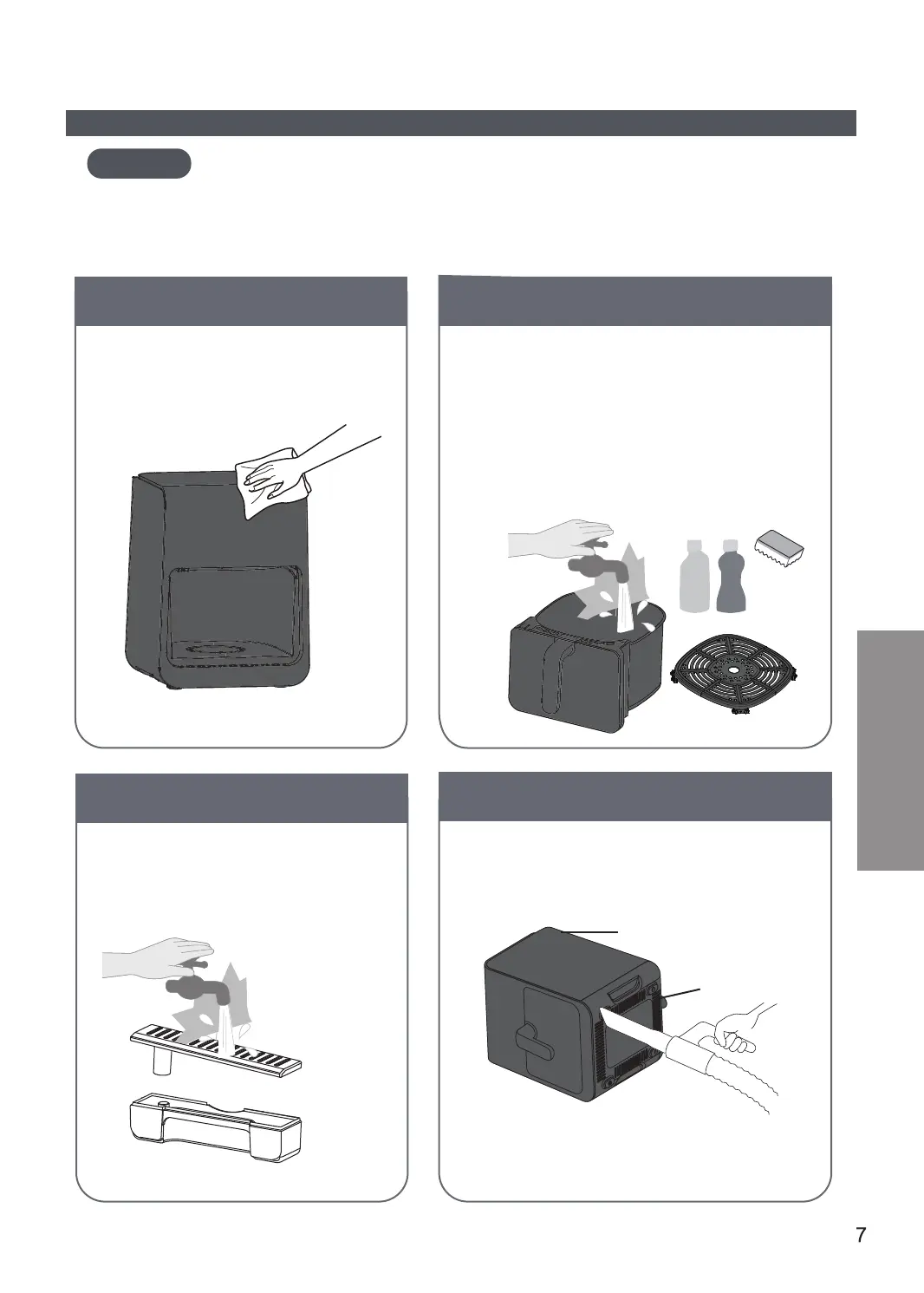 7