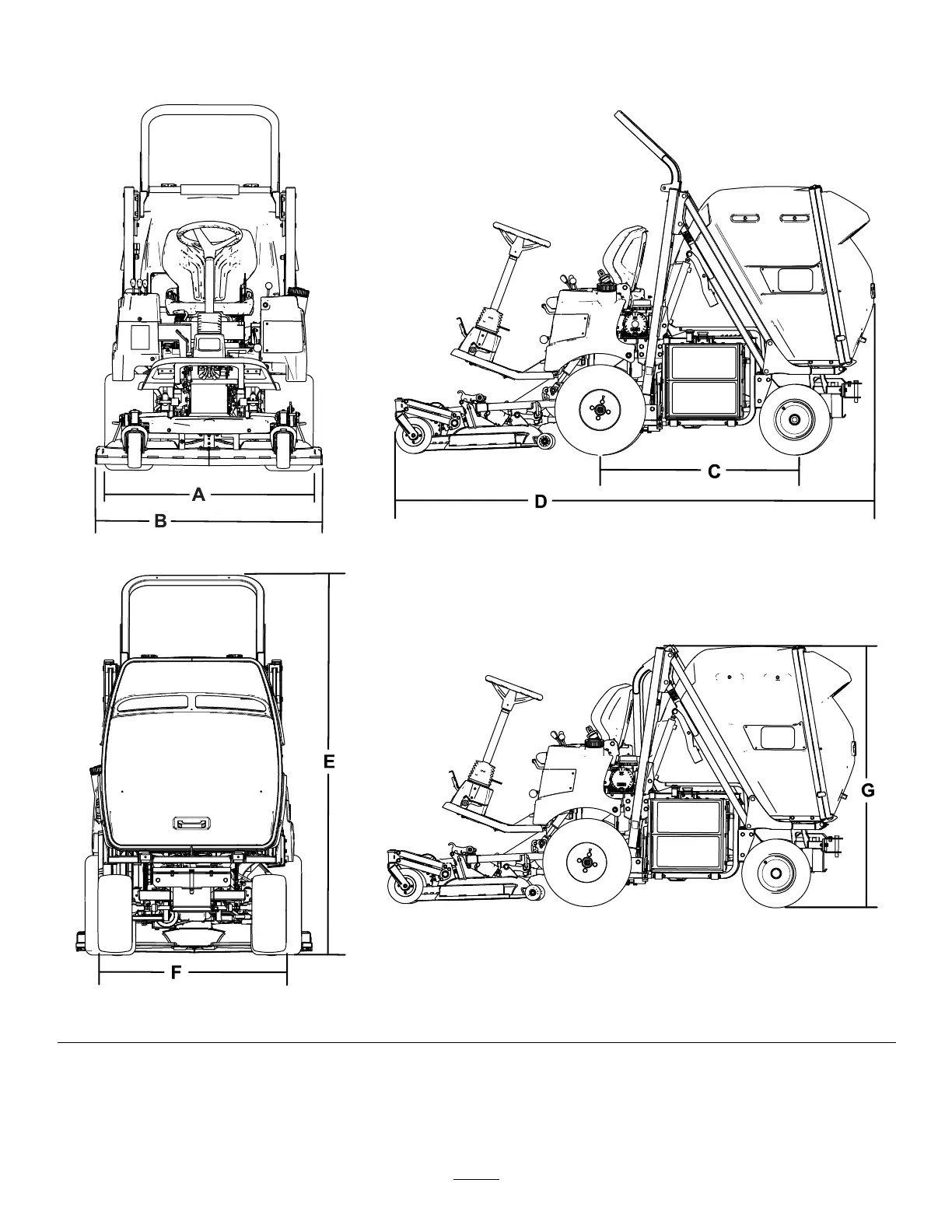 A
B
C
D
E
F
G