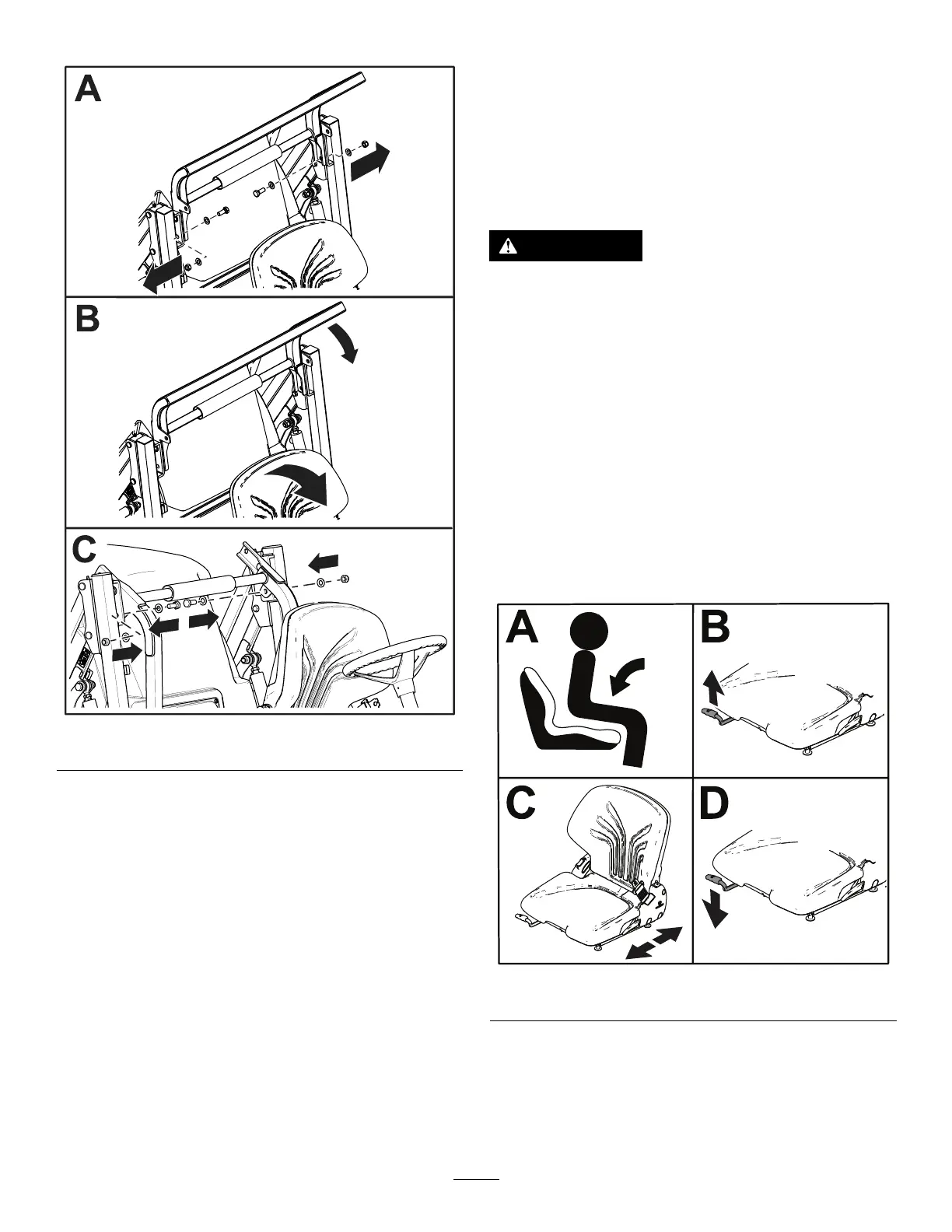 A

B

C

A

B

C

D