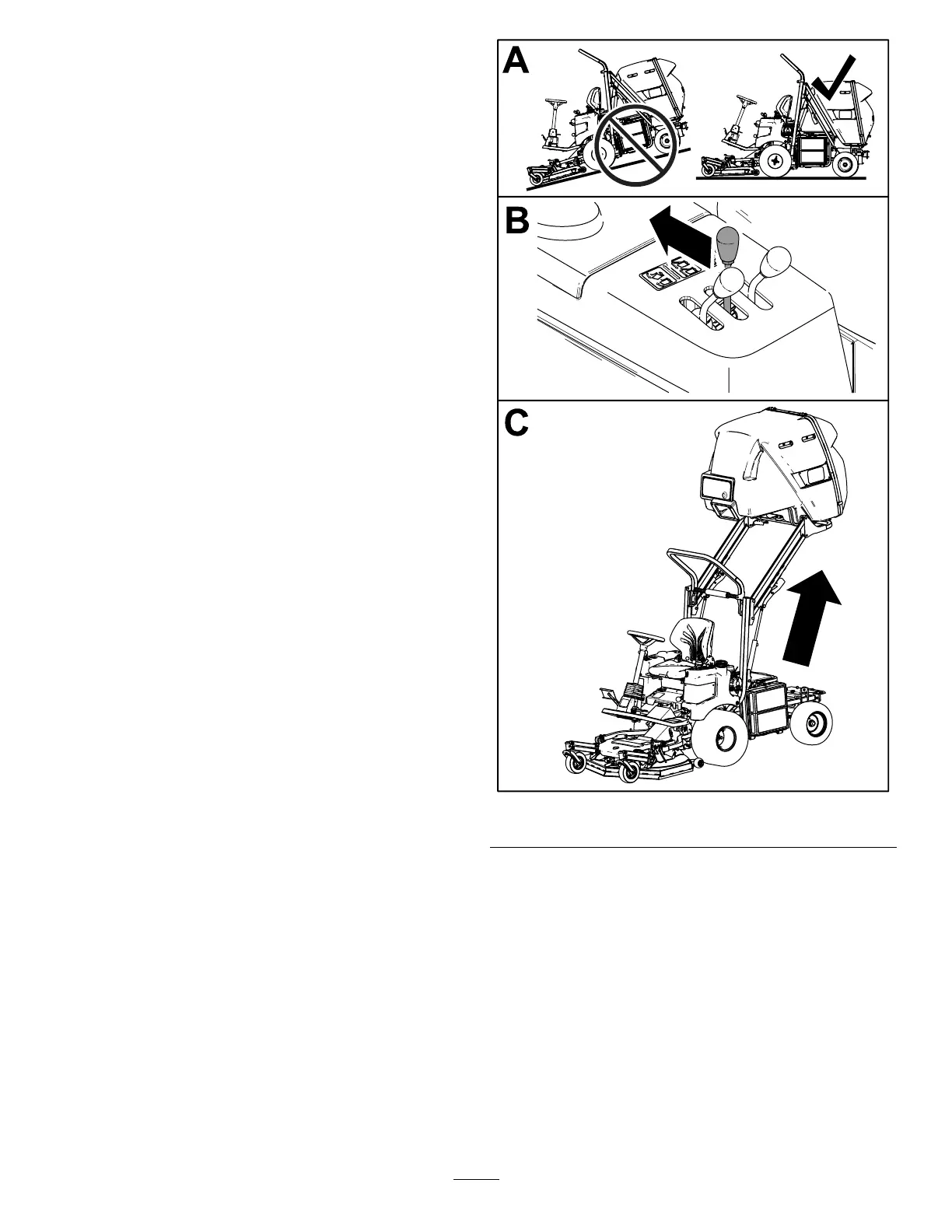 A

B

C