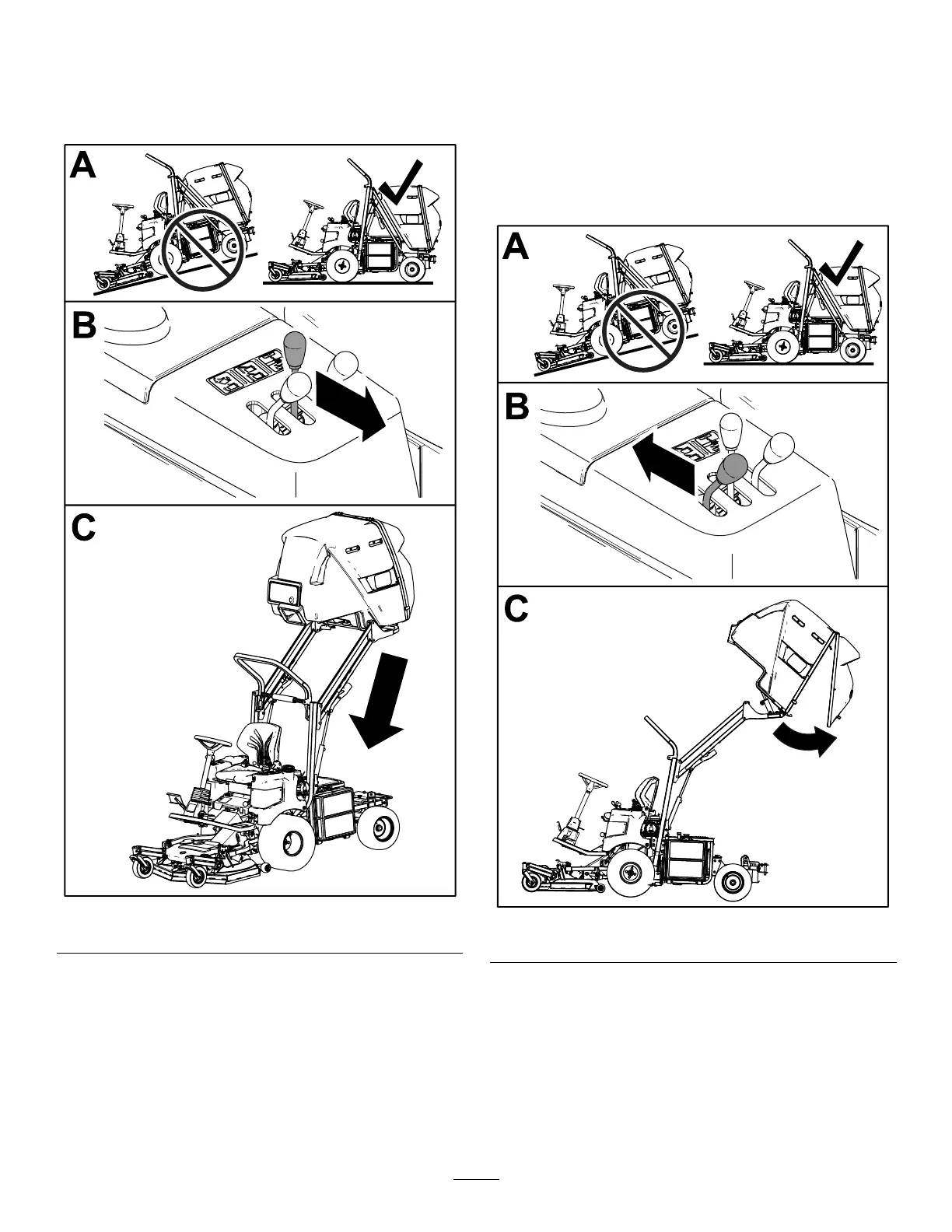 A

B

C

A

B

C