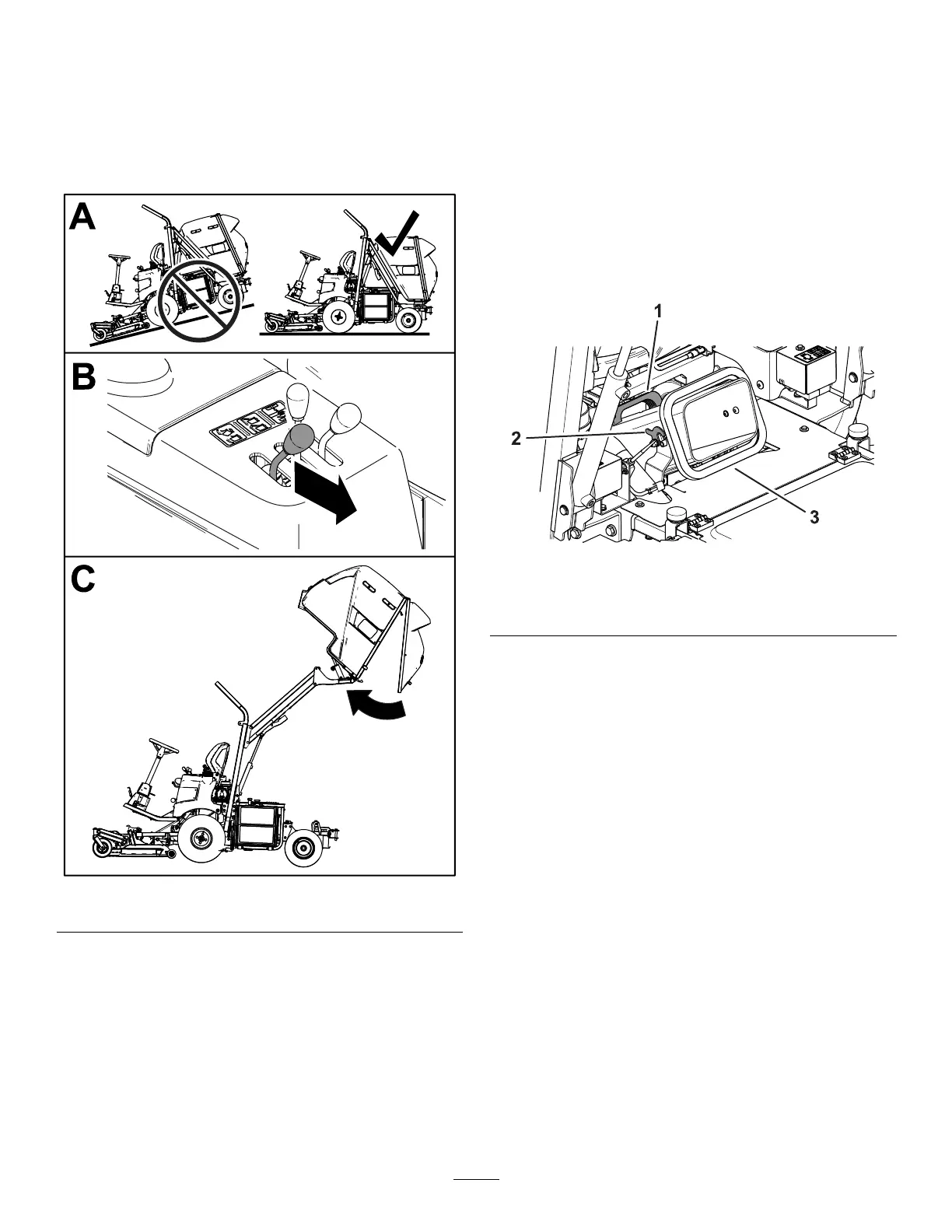 A

B

C

1

2

3