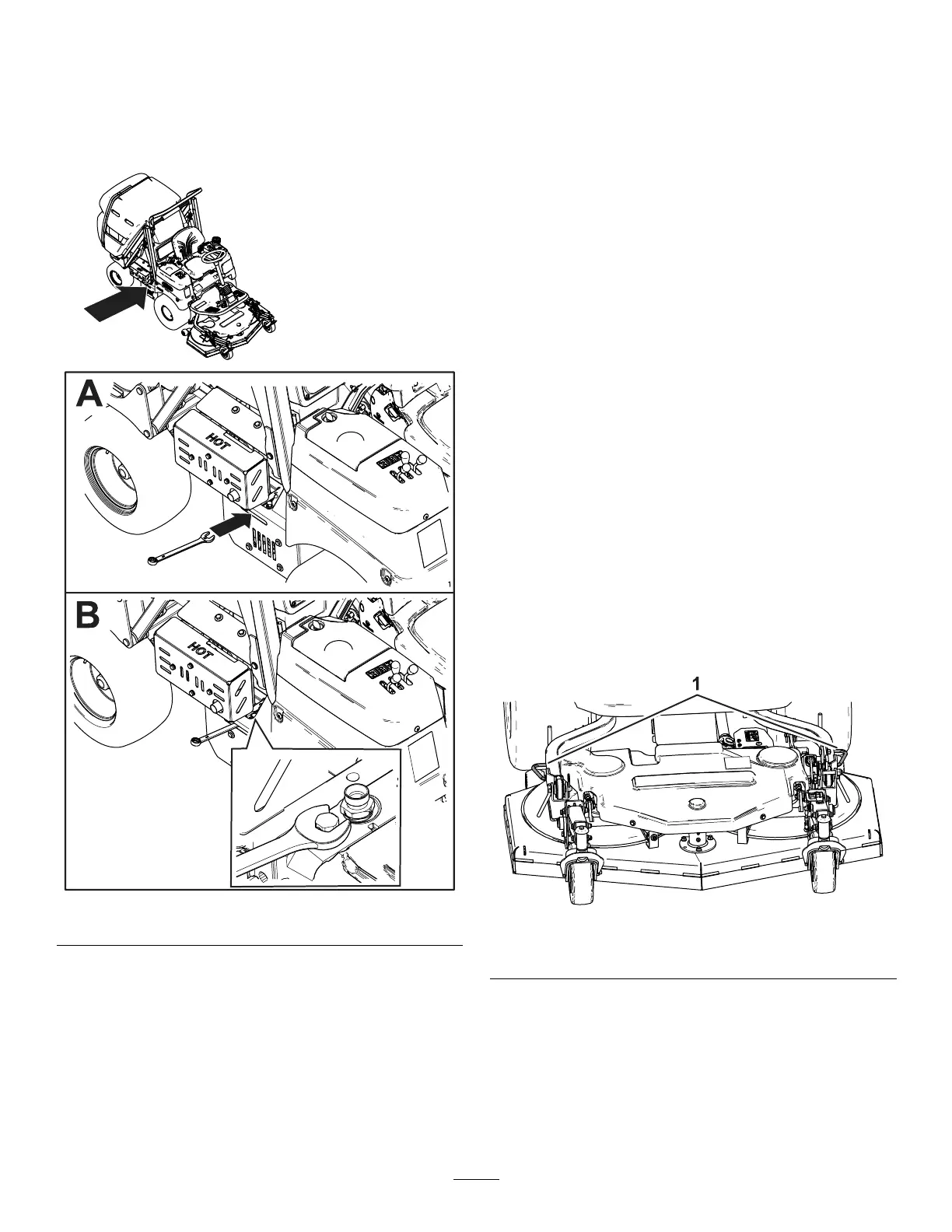 A

HOT

1

B

HOT

1