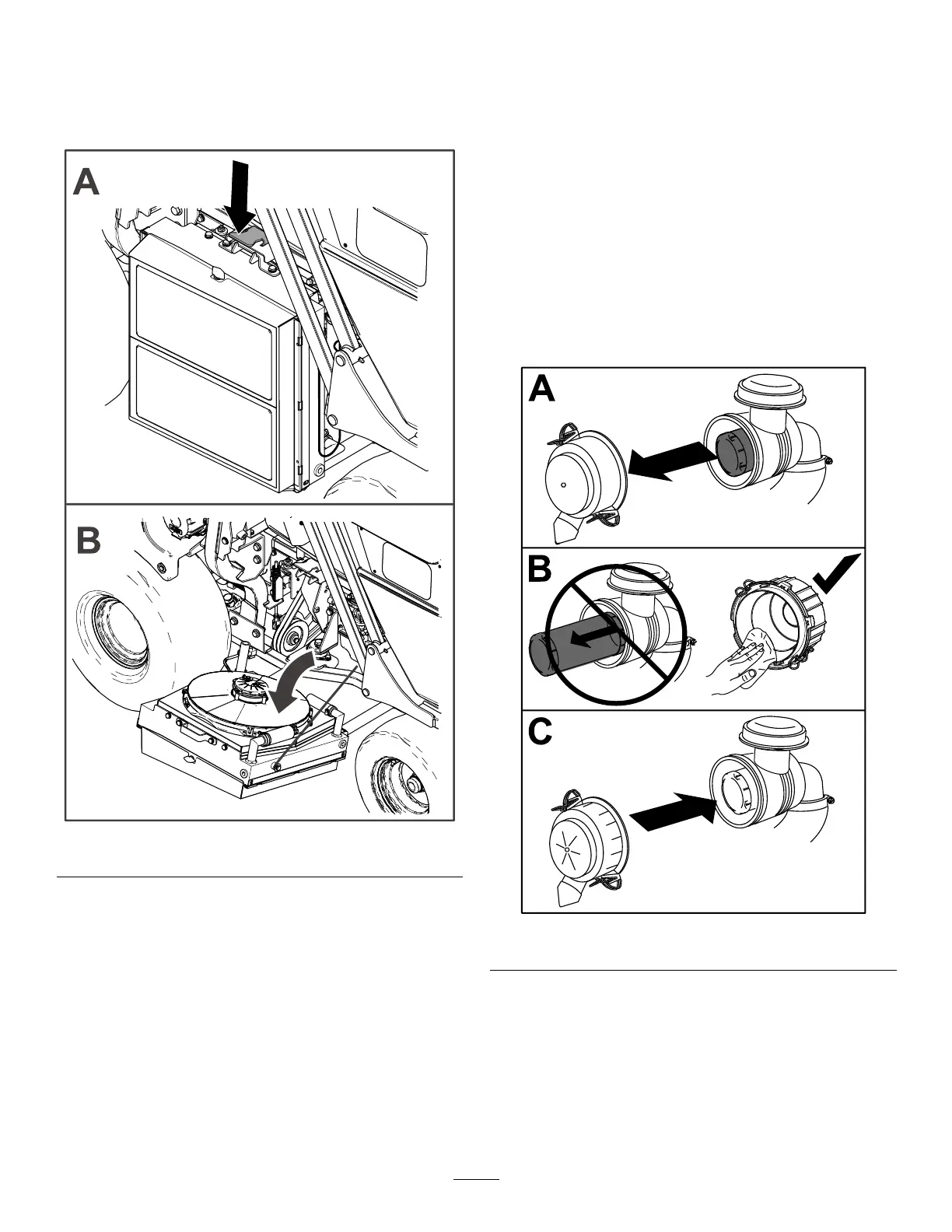 A

B

A

B

C