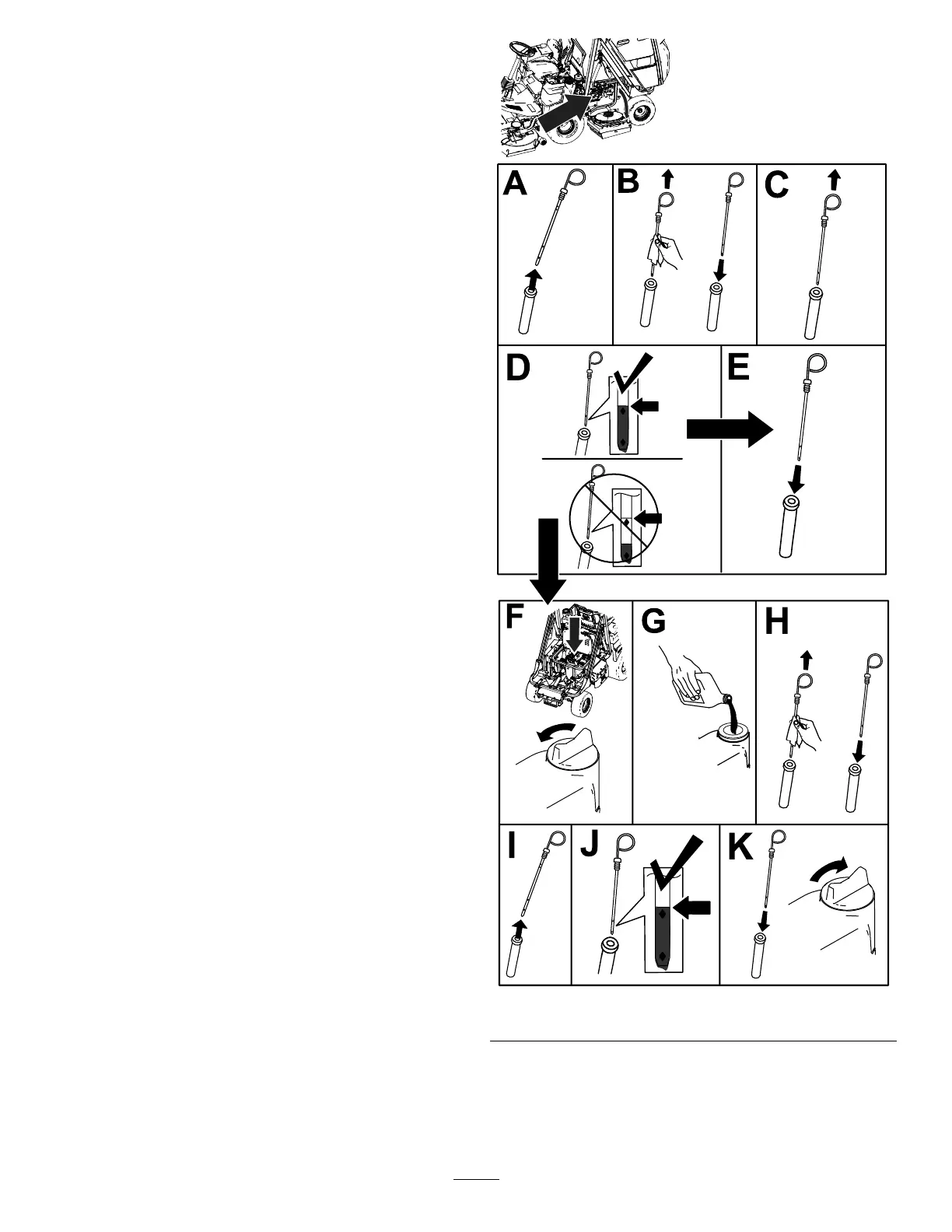 A
B
C
D
E
F
G
H
I
J
K