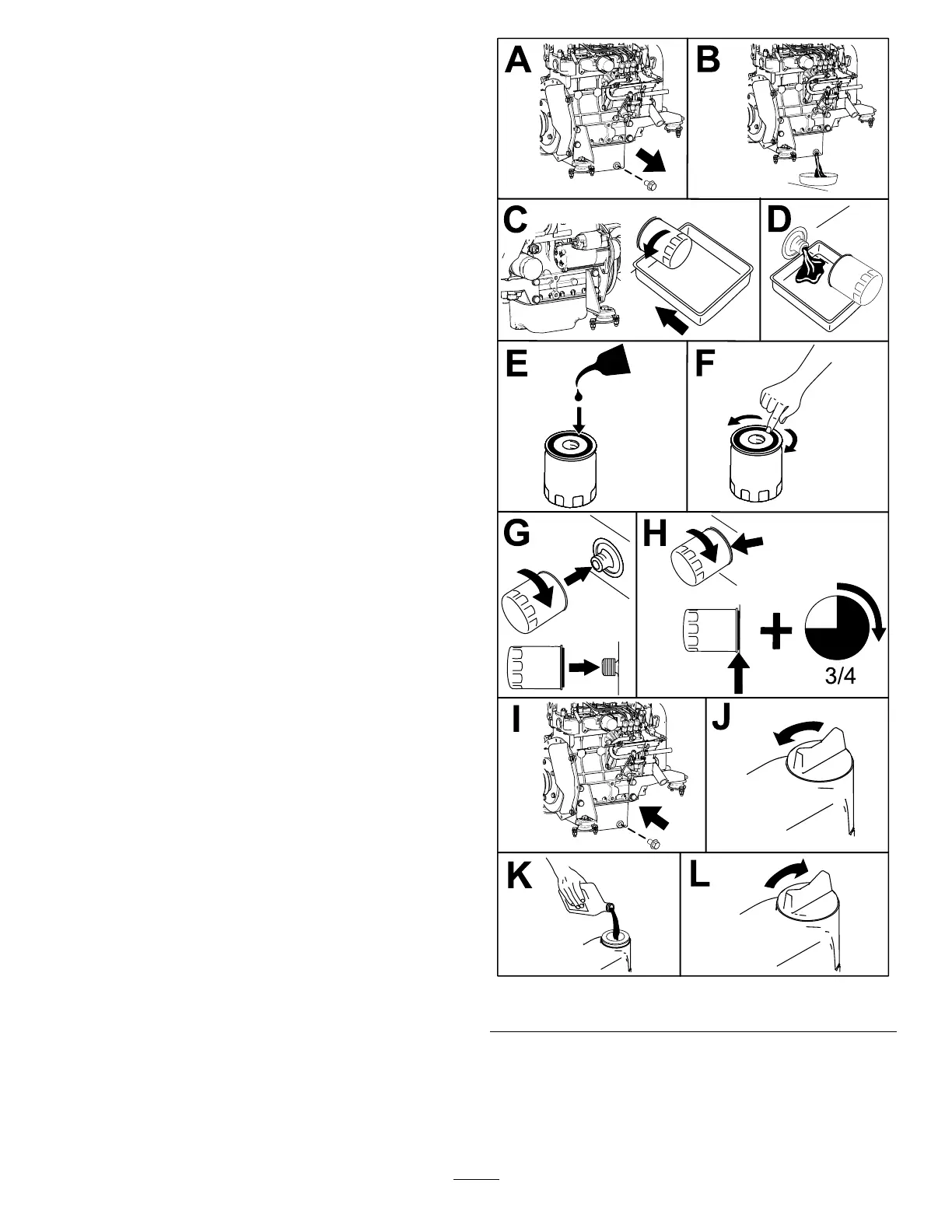 A

B

C

D

E

F

G

H

3/4

I

J

K

L