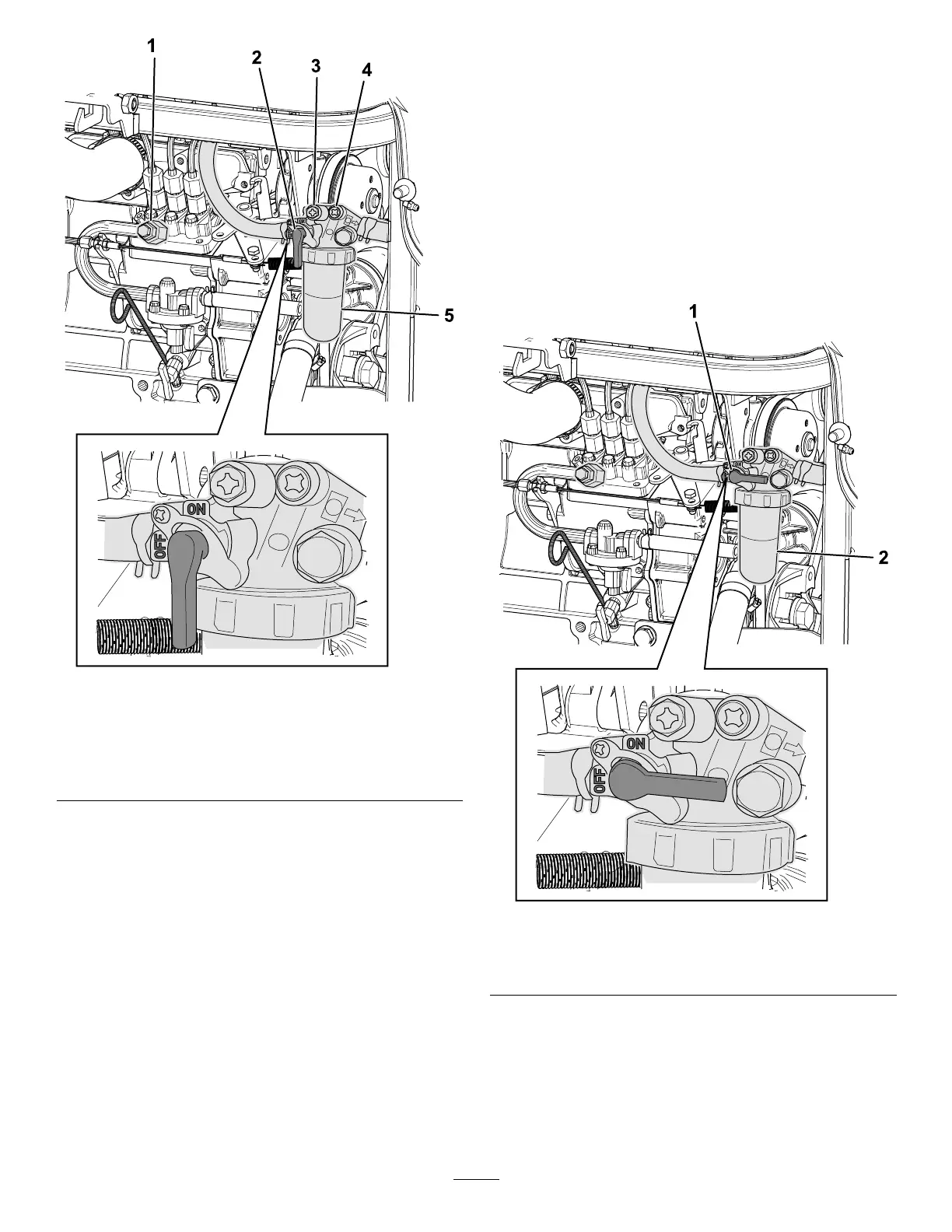 1
2
3
4
5
ON
OFF

1
2
ON
OFF