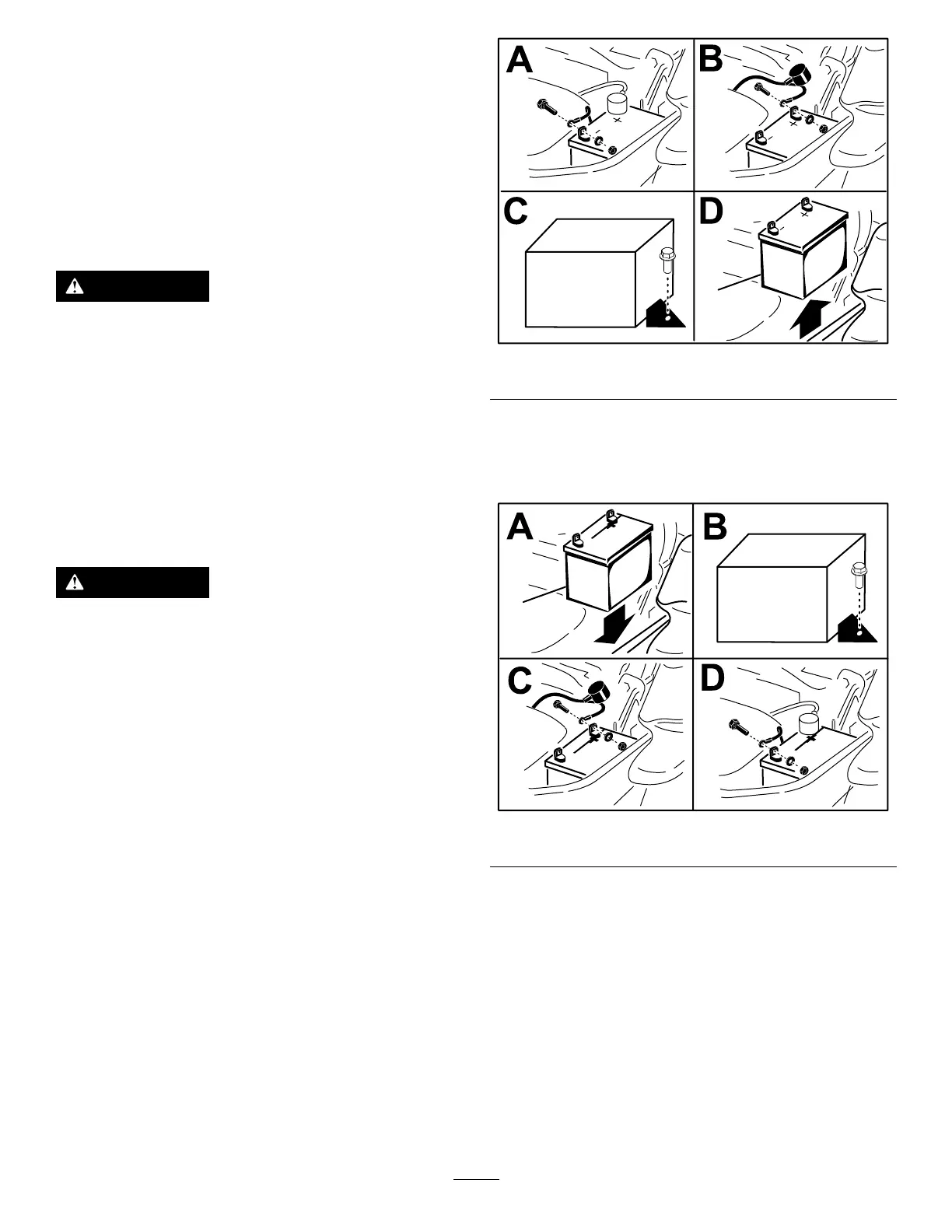 A

B

C

D

A

B

C

D