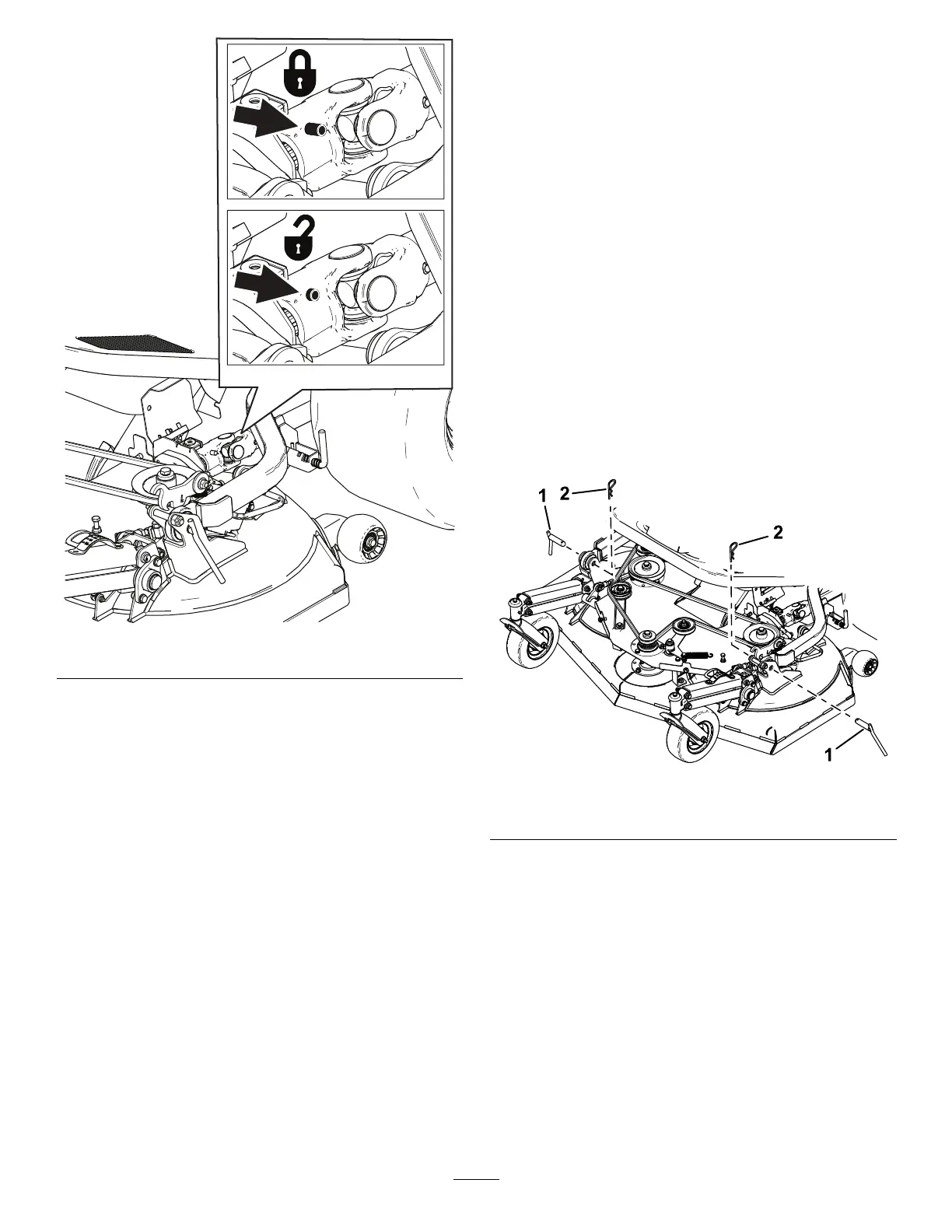 1

2

2

1