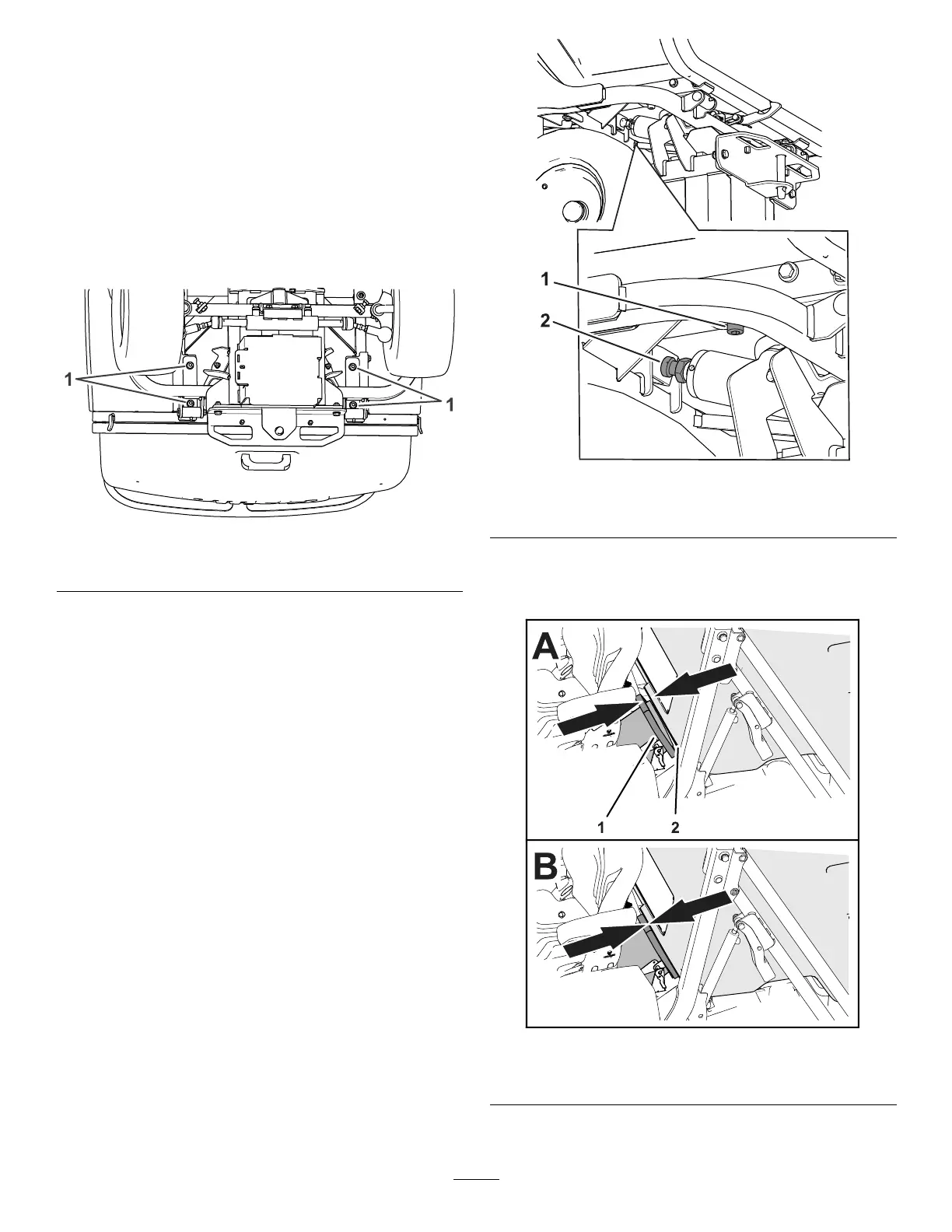 1

1

1

2

A

1

2

B