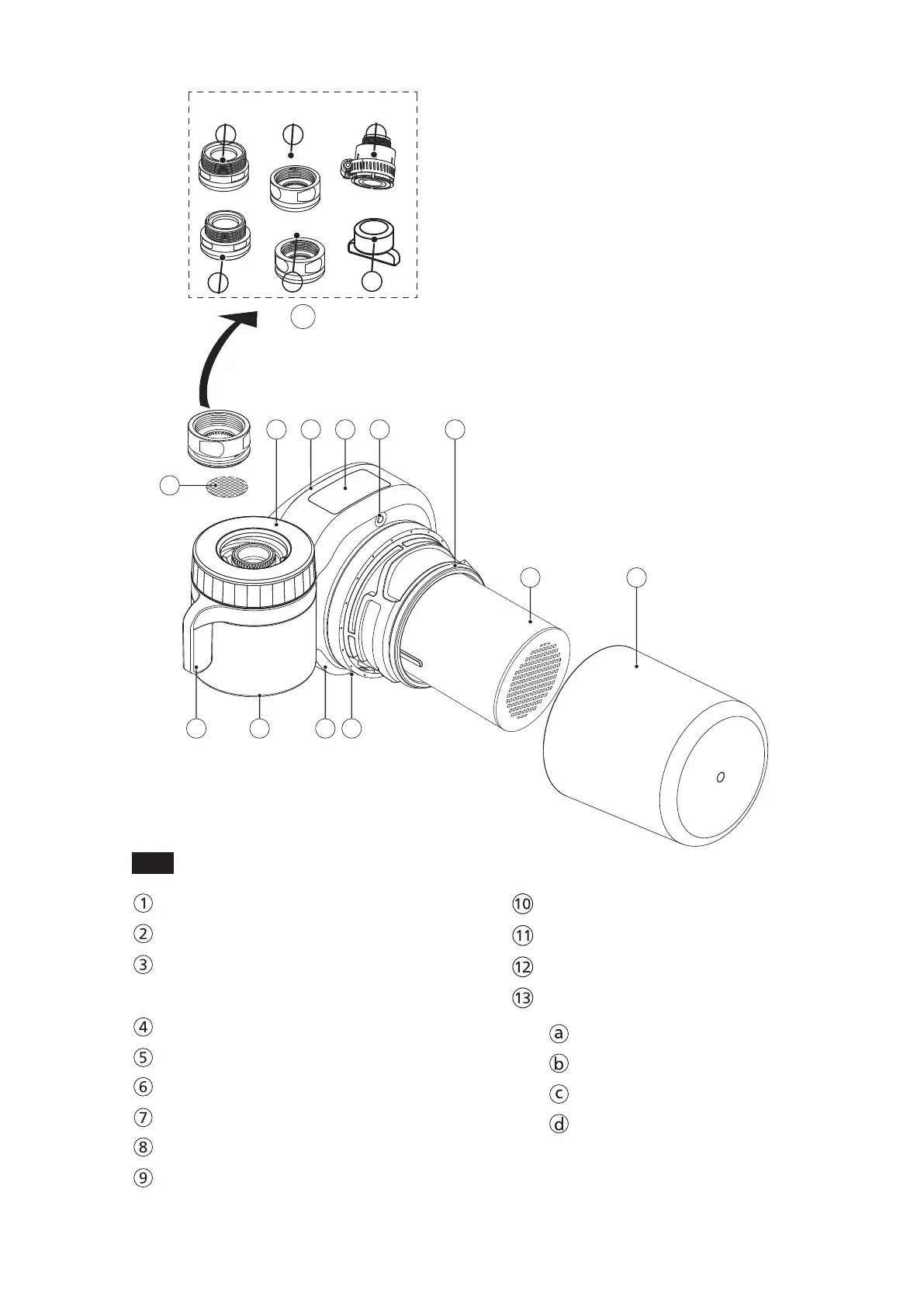 ①
②
③
④
⑤
⑥
⑦
⑧
⑨
⑩
⑪
⑫
⑬
ⓐ
ⓑ
ⓒ
ⓓ