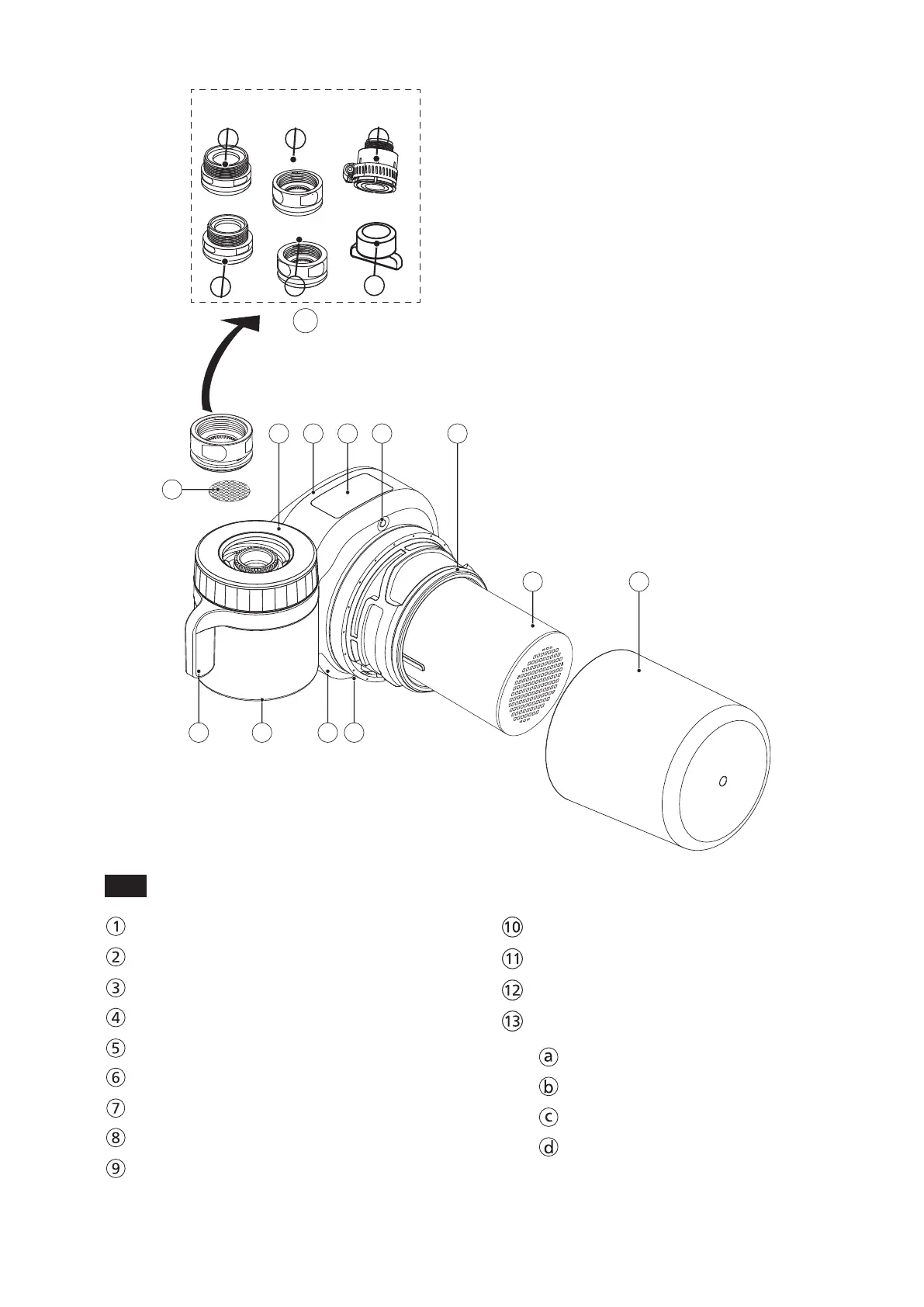 1
2
3
4
5
6
7
8
9
10
11
12
13
a
b
c
d