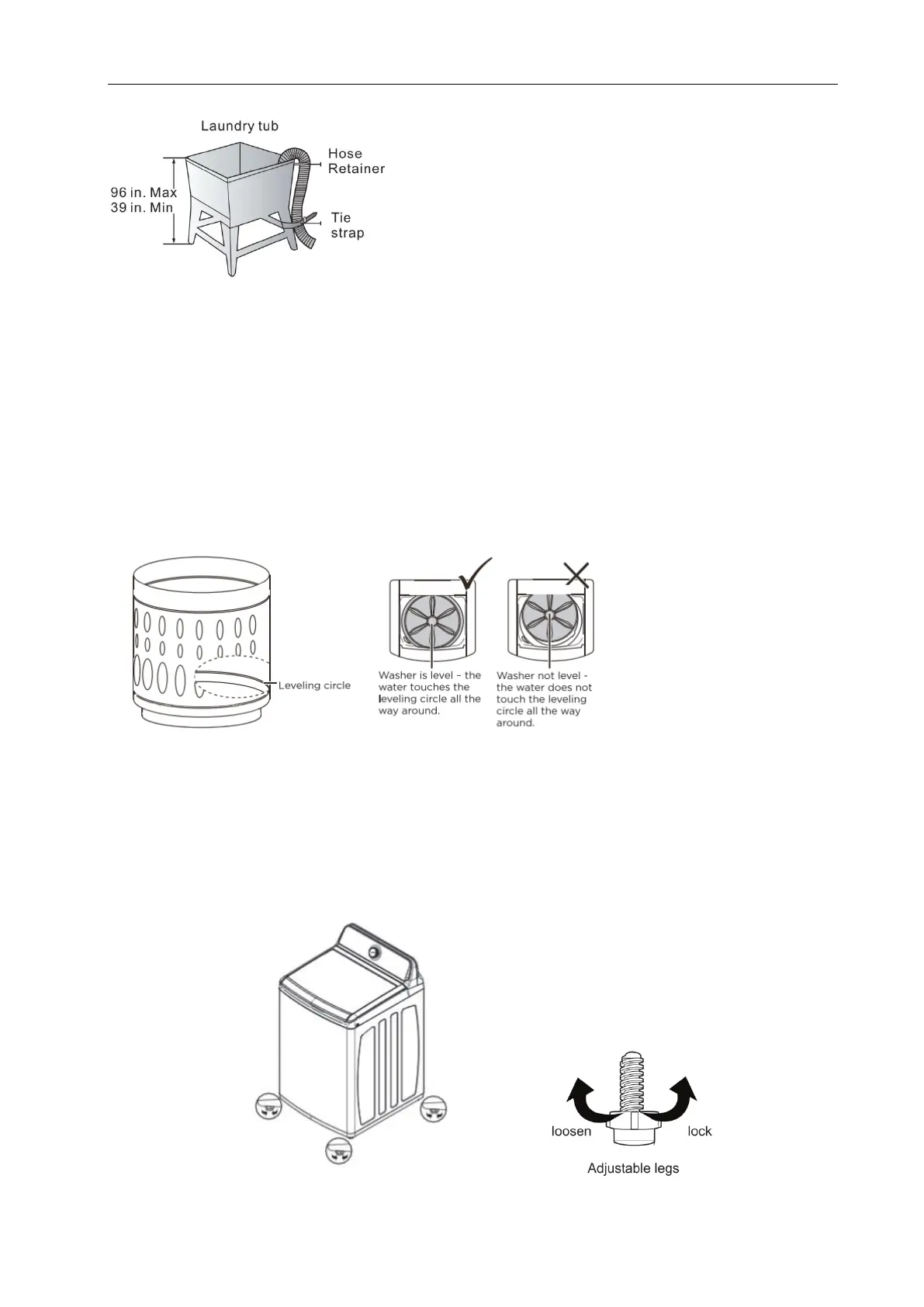 Laundry tub

Hose Retainer

96 in. Max
39 in. Min

Tie strap

Leveling circle

Washer is level – the water touches the leveling circle all the way around.

Washer not level - the water does not touch the leveling circle all the way around.

loosen

lock

Adjustable legs