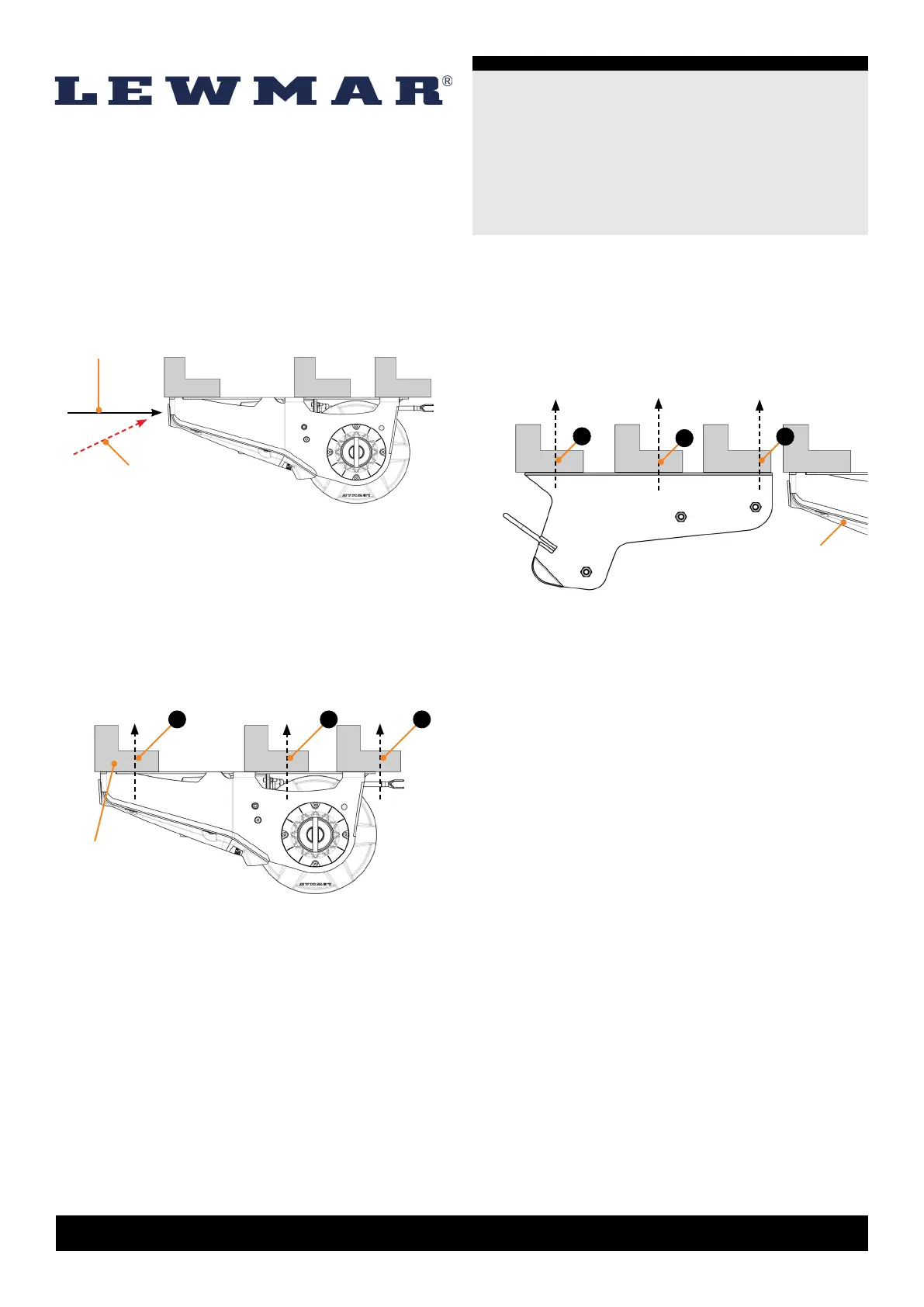 LEWMAR®