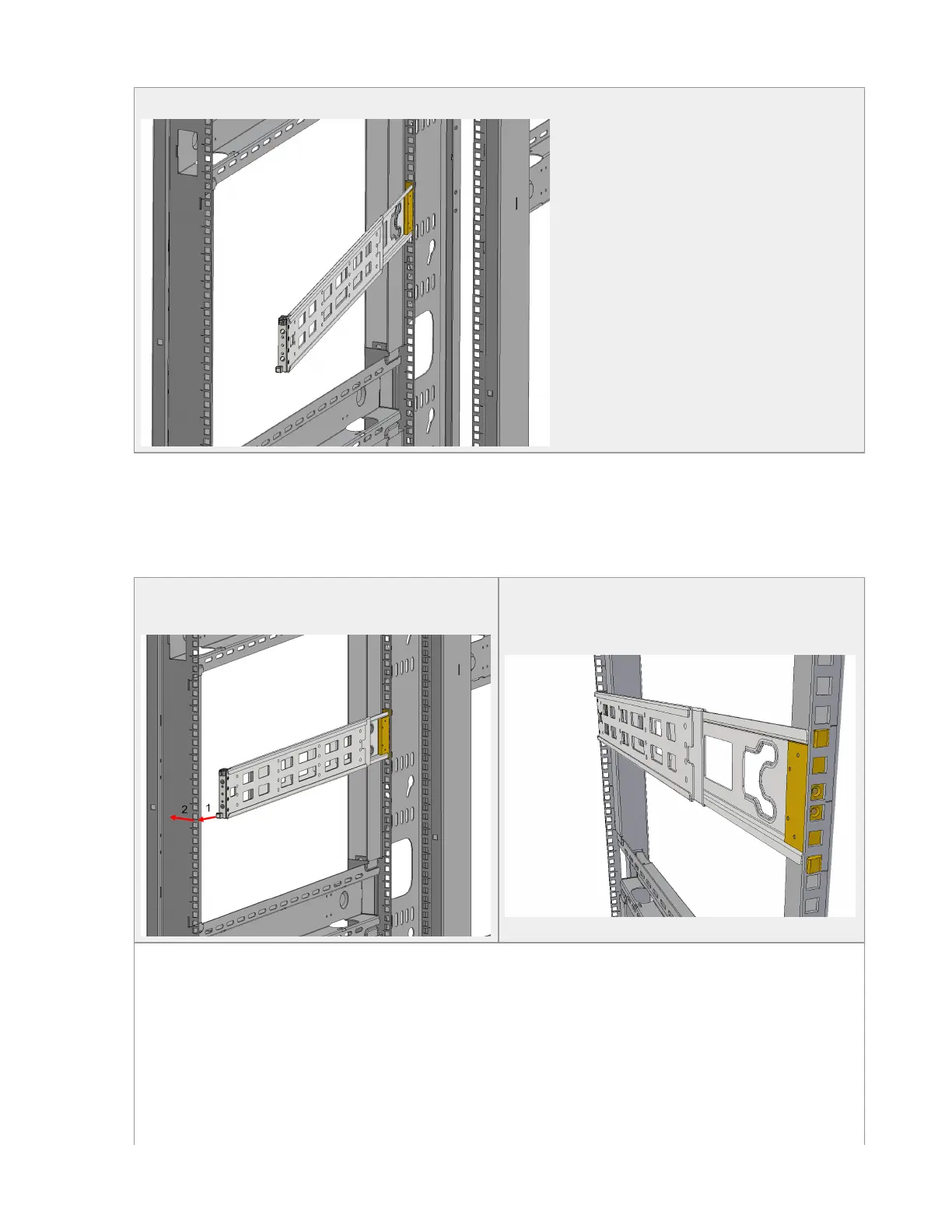 2
1